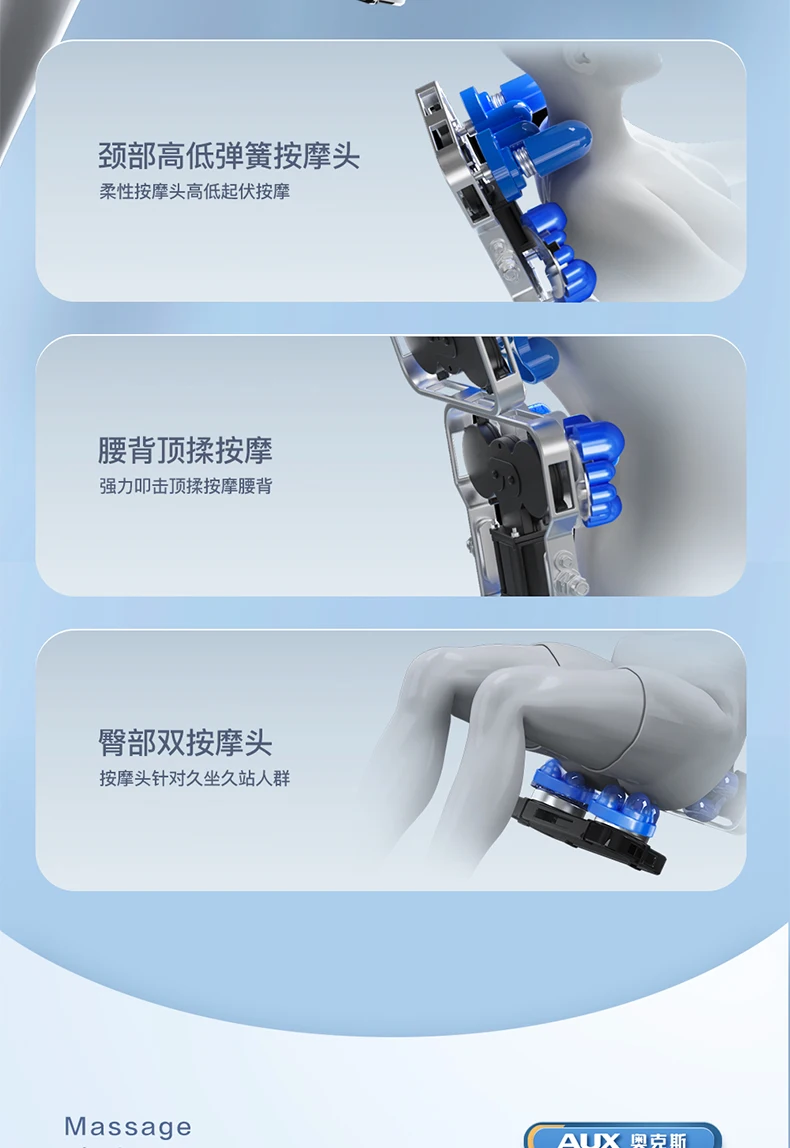 颈部高低弹簧按摩头
柔性按摩头高低起伏按摩

腰背顶揉按摩
强力叩击顶揉按摩腰背

臀部双按摩头
按摩头针对久坐久站人群

Massage

AUX 奥克斯