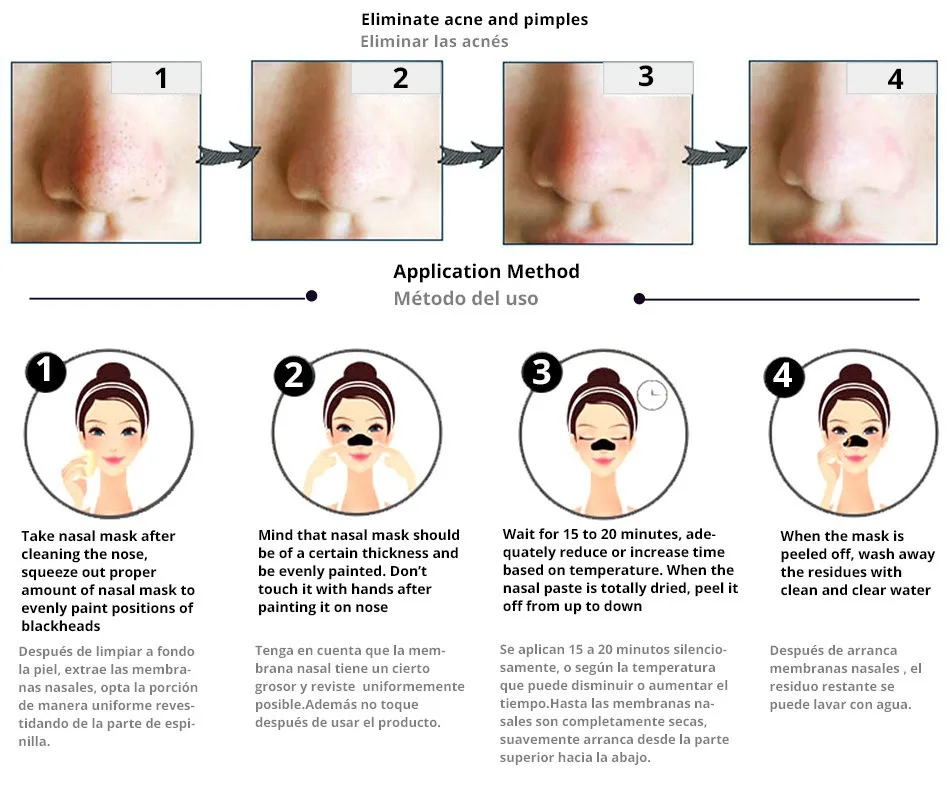 Eliminate acne and pimples
Eliminar las acnés

1

2

3

4

Application Method
Método del uso

1

Take nasal mask after cleaning the nose, squeeze out proper amount of nasal mask to evenly paint positions of blackheads

Después de limpiar a fondo la piel, extrae las membranas nasales, opta la porción de manera uniforme revestidando de la parte de espinilla.

2

Mind that nasal mask should be of a certain thickness and be evenly painted. Don't touch it with hands after painting it on nose

Tenga en cuenta que la membrana nasal tiene un cierto grosor y reviste uniformemente posible.Además no toque después de usar el producto.

3

Wait for 15 to 20 minutes, adequately reduce or increase time based on temperature. When the nasal paste is totally dried, peel it off from up to down

Se aplican 15 a 20 minutos silenciosamente, o según la temperatura que puede disminuir o aumentar el tiempo.Hasta las membranas nasales son completamente secas, suavemente arranca desde la parte superior hacia la abajo.

4

When the mask is peeled off, wash away the residues with clean and clear water

Después de arranca membranas nasales , el residuo restante se puede lavar con agua.