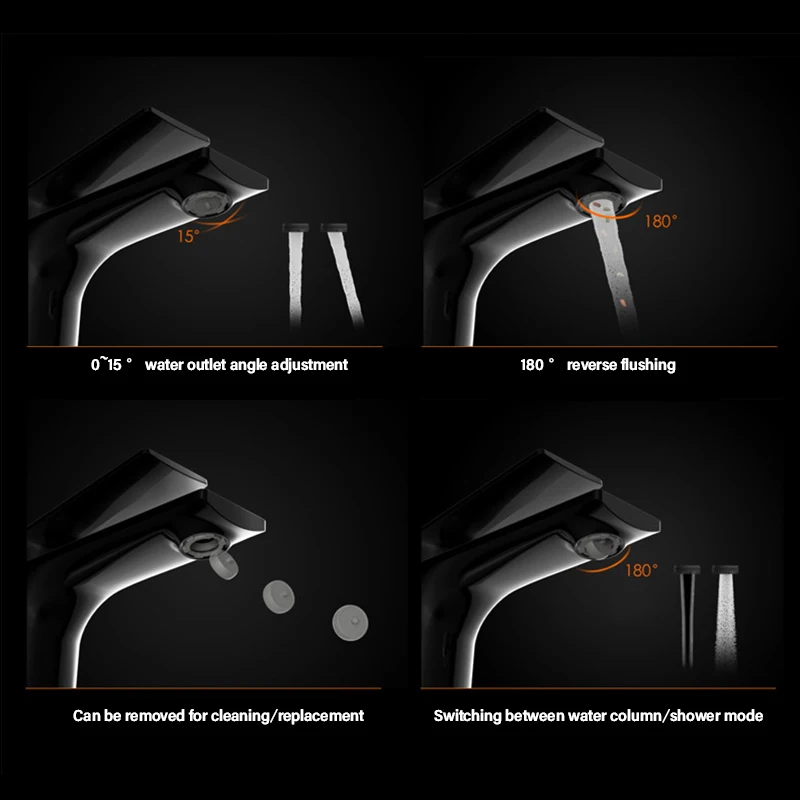 15°

0~15 ° water outlet angle adjustment

180°

180 ° reverse flushing

Can be removed for cleaning/replacement

180°

Switching between water column/shower mode