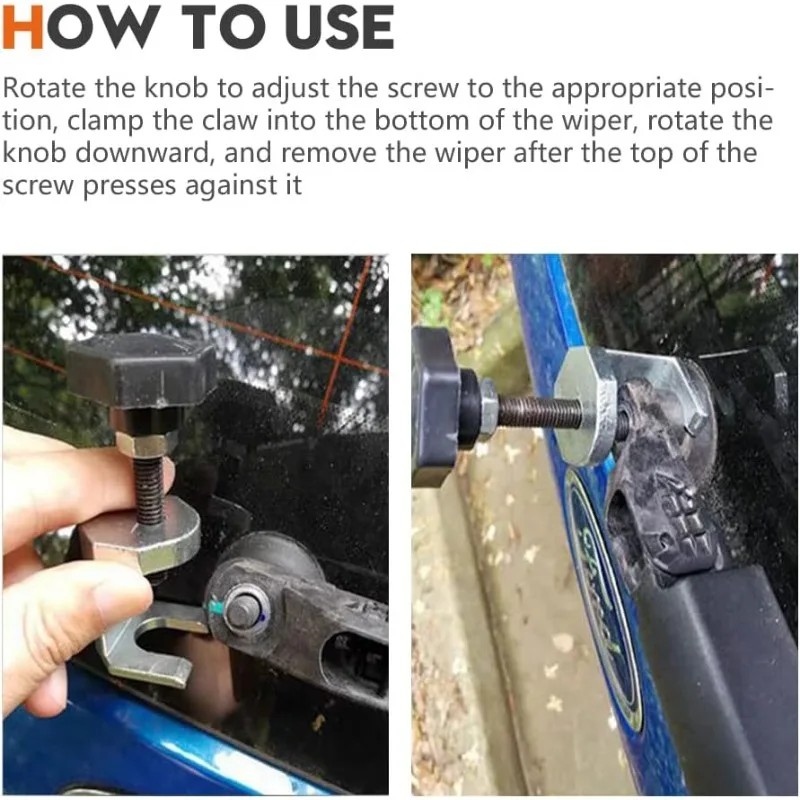 HOW TO USE

Rotate the knob to adjust the screw to the appropriate position, clamp the claw into the bottom of the wiper, rotate the knob downward, and remove the wiper after the top of the screw presses against it

Ford