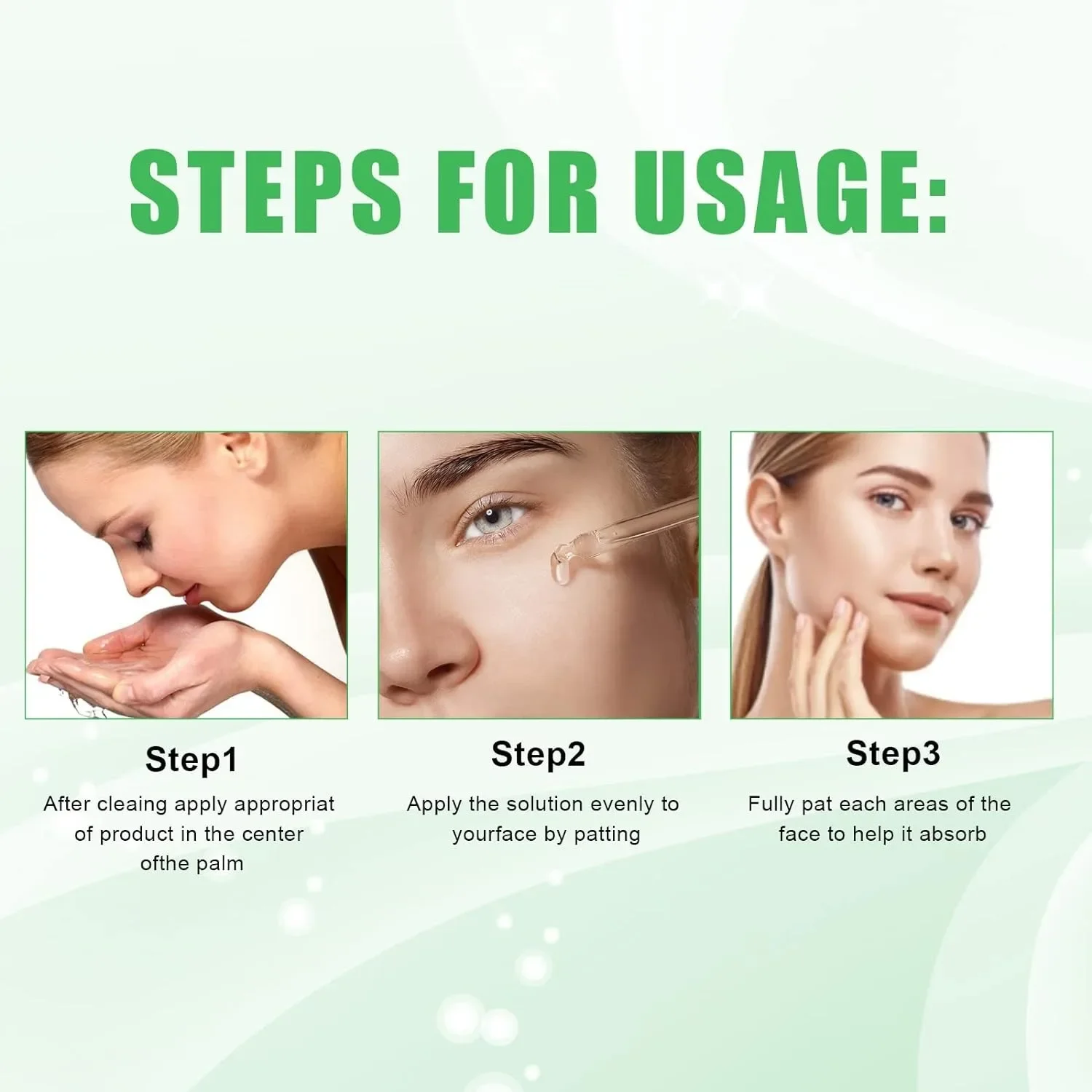 STEPS FOR USAGE:

Step1

After cleaing apply appropriat of product in the center ofthe palm

Step2

Apply the solution evenly to yourface by patting

Step3

Fully pat each areas of the face to help it absorb