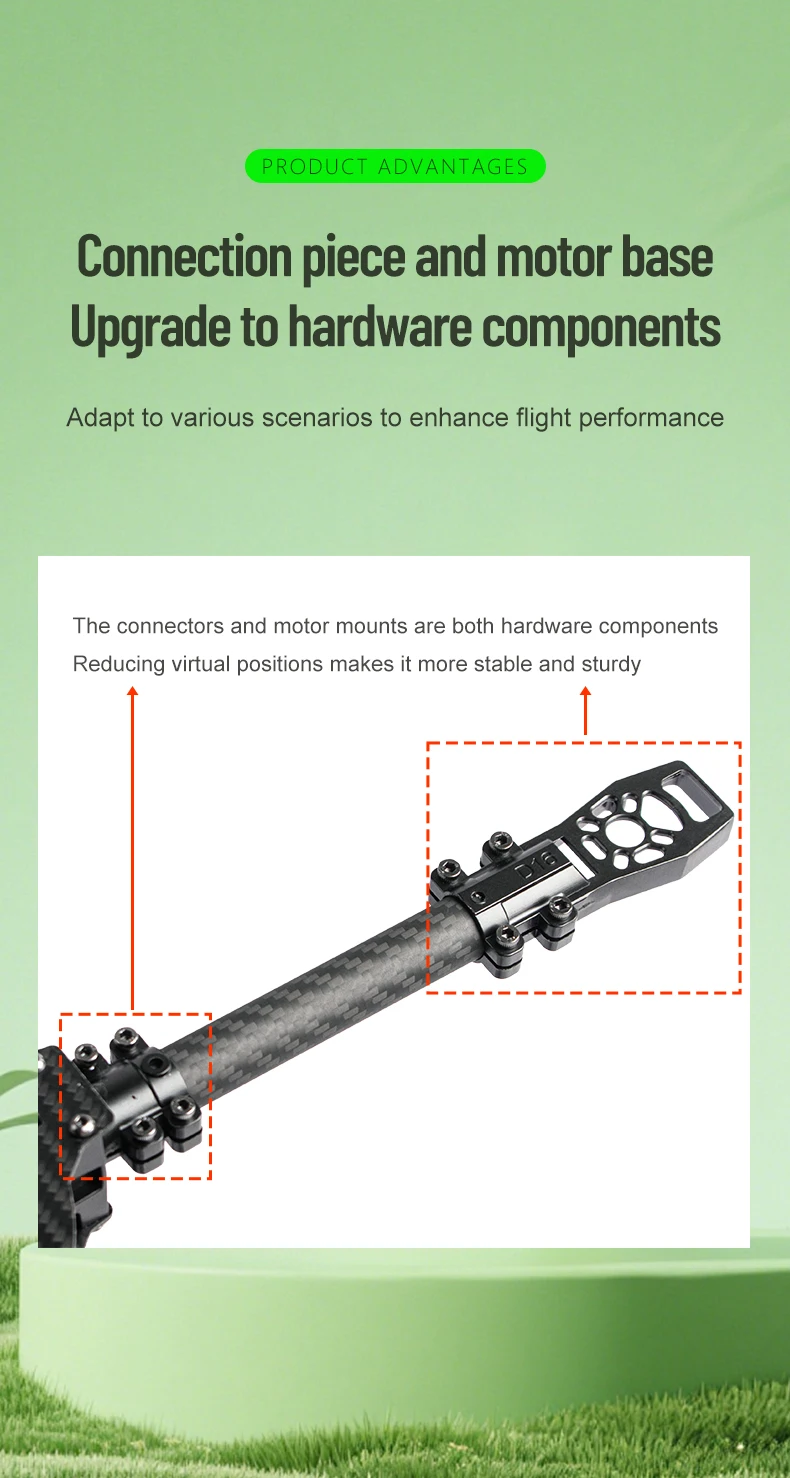 PRODUCT ADVANTAGES

Connection piece and motor base
Upgrade to hardware components

Adapt to various scenarios to enhance flight performance

The connectors and motor mounts are both hardware components
Reducing virtual positions makes it more stable and sturdy

D16