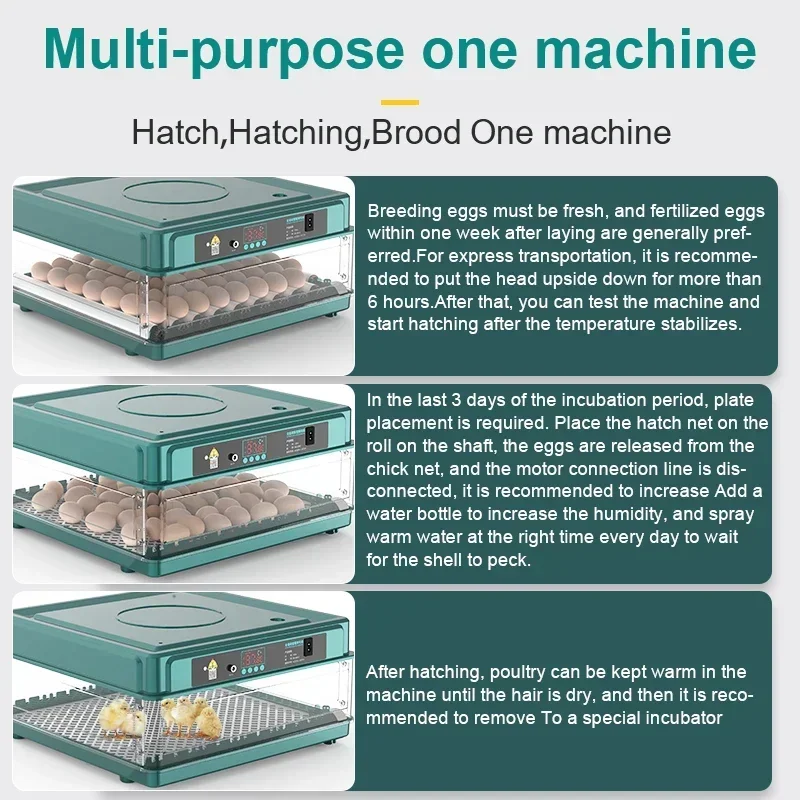 Multi-purpose one machine

Hatch,Hatching,Brood One machine

Breeding eggs must be fresh, and fertilized eggs within one week after laying are generally preferred.For express transportation, it is recommended to put the head upside down for more than 6 hours.After that, you can test the machine and start hatching after the temperature stabilizes.

In the last 3 days of the incubation period, plate placement is required. Place the hatch net on the roll on the shaft, the eggs are released from the chick net, and the motor connection line is disconnected, it is recommended to increase Add a water bottle to increase the humidity, and spray warm water at the right time every day to wait for the shell to peck.

After hatching, poultry can be kept warm in the machine until the hair is dry, and then it is recommended to remove To a special incubator