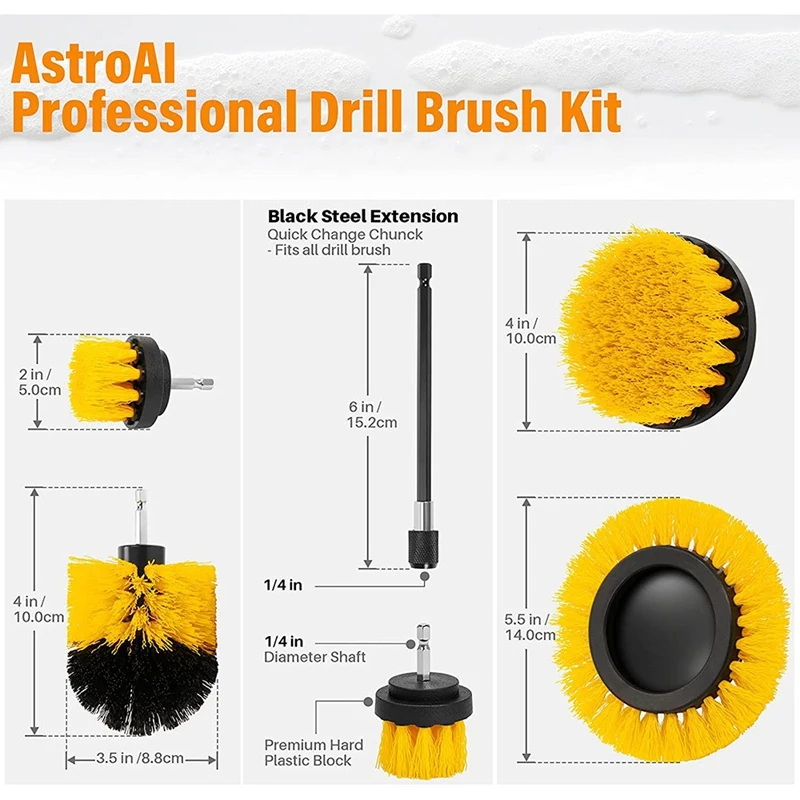 AstroAI
Professional Drill Brush Kit

2 in / 5.0cm

4 in / 10.0cm

3.5 in /8.8cm

Black Steel Extension
Quick Change Chunck
- Fits all drill brush

6 in / 15.2cm

1/4 in

1/4 in
Diameter Shaft

Premium Hard
Plastic Block

4 in / 10.0cm

5.5 in / 14.0cm