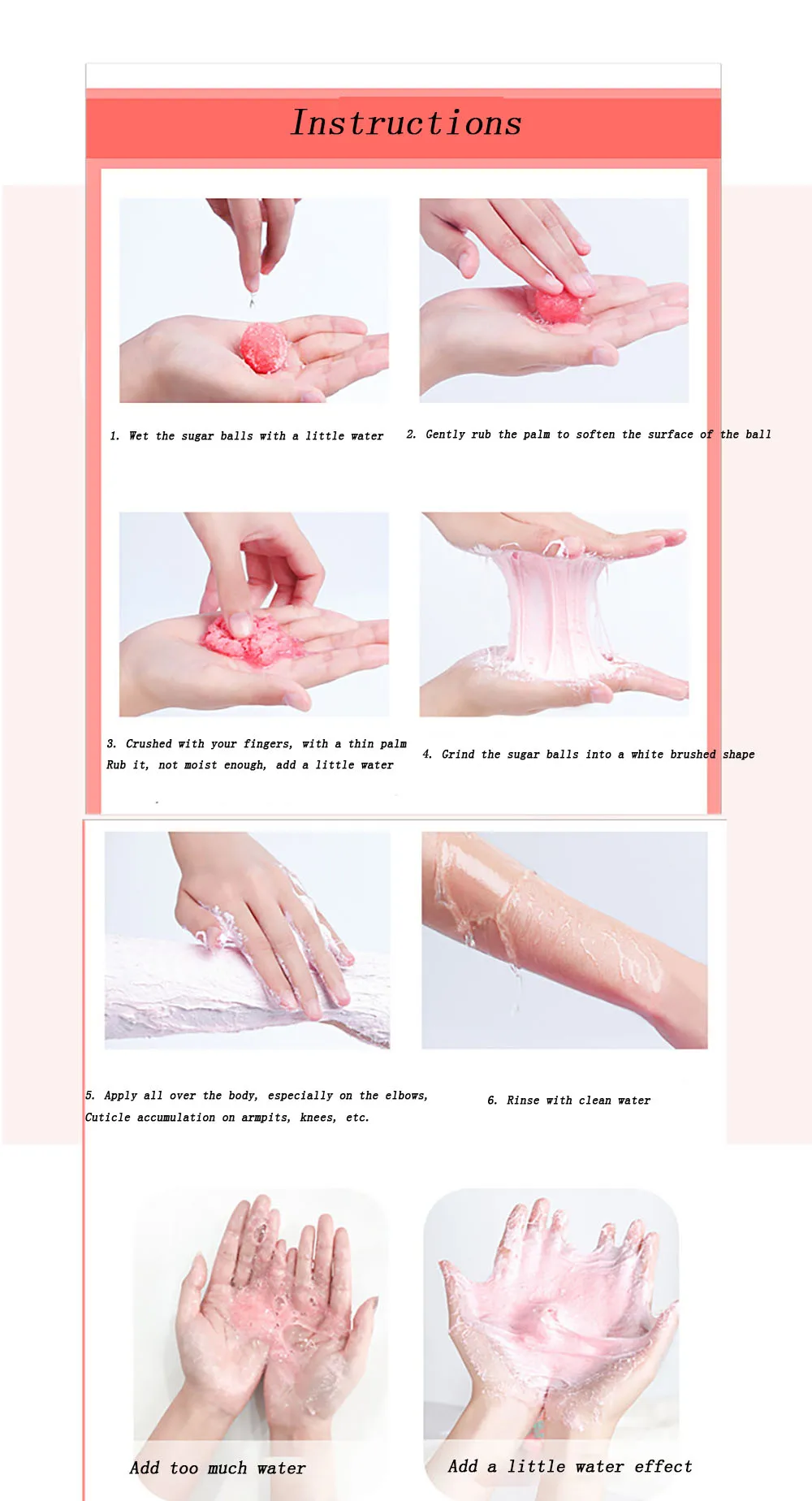 Instructions

1. Wet the sugar balls with a little water

2. Gently rub the palm to soften the surface of the ball

3. Crushed with your fingers, with a thin palm Rub it, not moist enough, add a little water

4. Grind the sugar balls into a white brushed shape

5. Apply all over the body, especially on the elbows, Cuticle accumulation on armpits, knees, etc.

6. Rinse with clean water

Add too much water

Add a little water effect