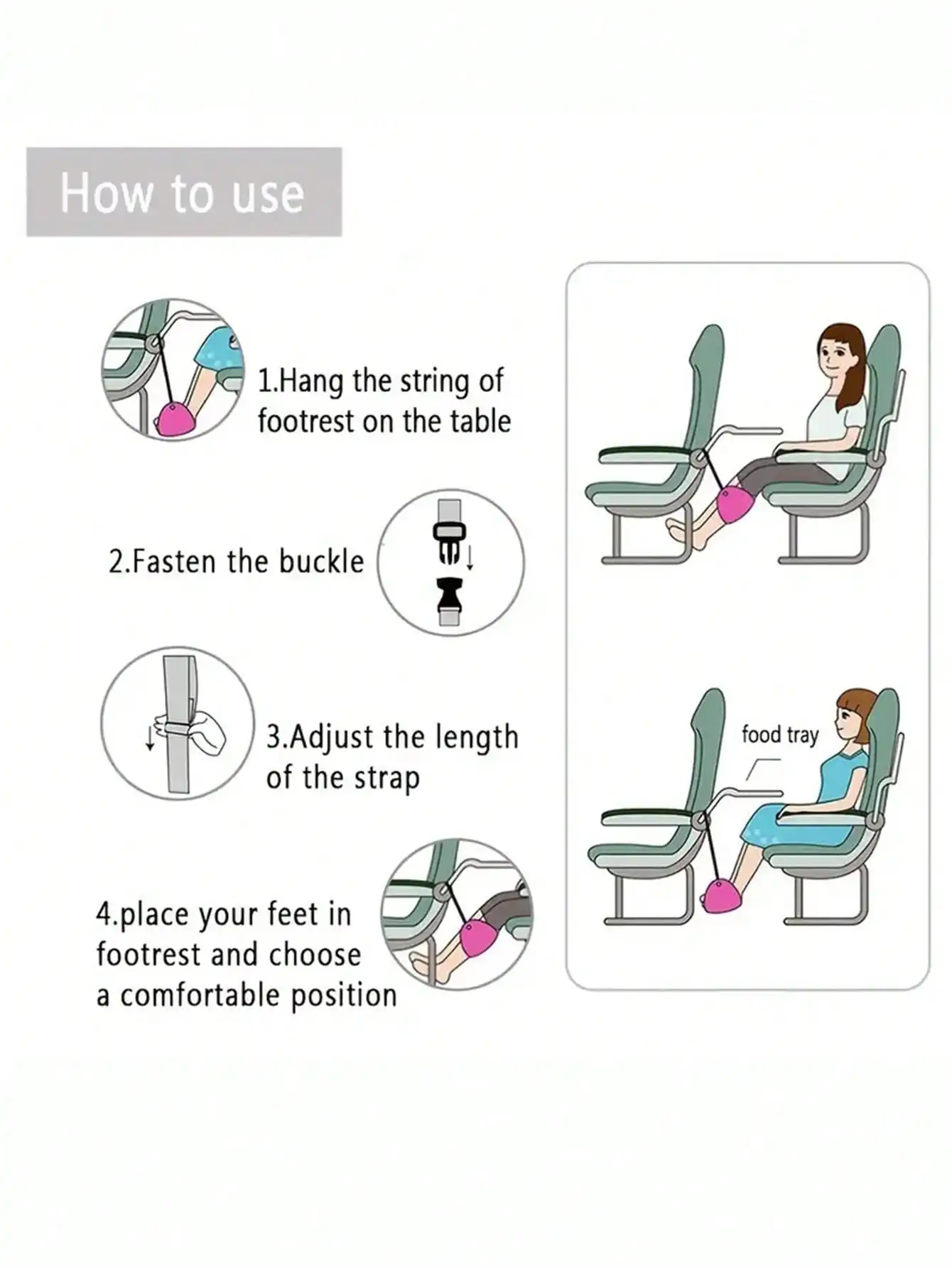 How to use

1.Hang the string of footrest on the table

2.Fasten the buckle

3.Adjust the length of the strap

4.place your feet in footrest and choose a comfortable position

food tray