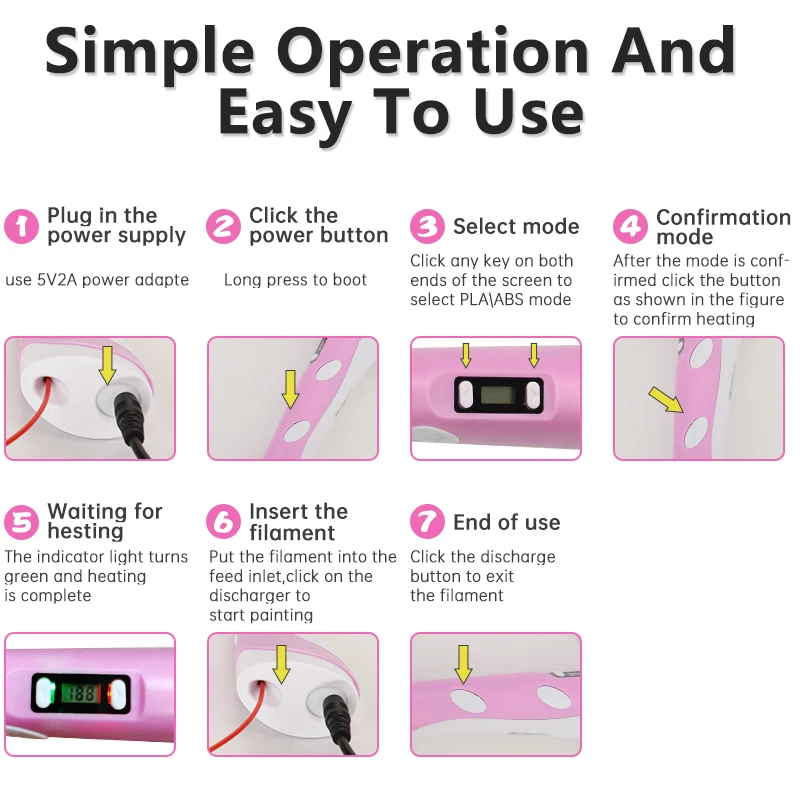 Simple Operation And Easy To Use

1 Plug in the power supply

use 5V2A power adapte

2 Click the power button

Long press to boot

3 Select mode

Click any key on both ends of the screen to select PLA\ABS mode

4 Confirmation mode

After the mode is confirmed click the button as shown in the figure to confirm heating

5 Waiting for hesting

The indicator light turns green and heating is complete

188

6 Insert the filament

Put the filament into the feed inlet,click on the discharger to start painting

7 End of use

Click the discharge button to exit the filament