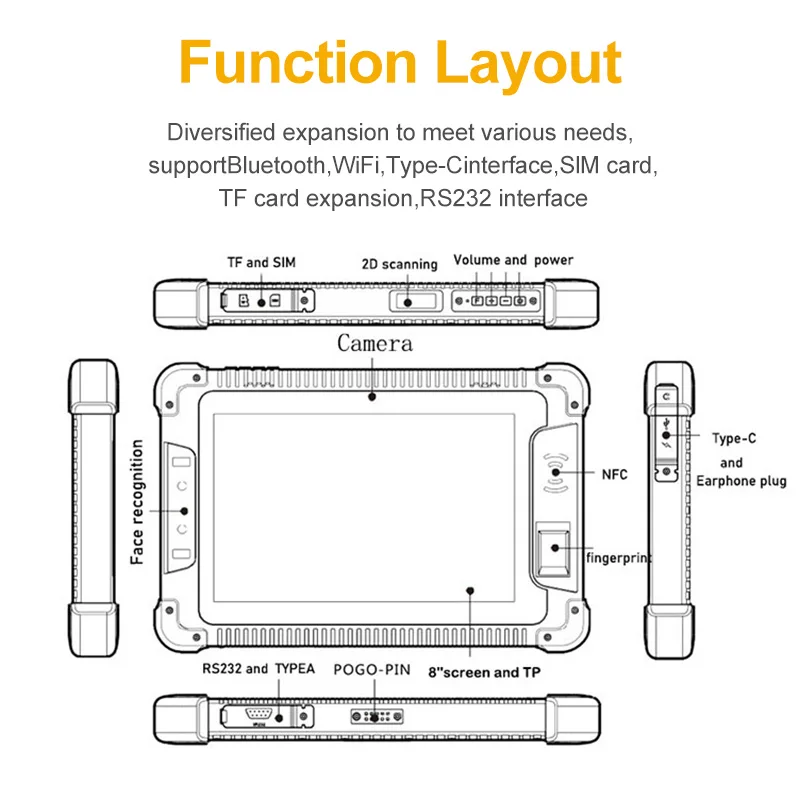 Function Layout

Diversified expansion to meet various needs, supportBluetooth,WiFi,Type-Cinterface,SIM card, TF card expansion,RS232 interface

TF and SIM

2D scanning

Volume and power

Camera

Face recognition

NFC

Type-C
and
Earphone plug

fingerprint

RS232 and TYPEA

POGO-PIN

8"screen and TP