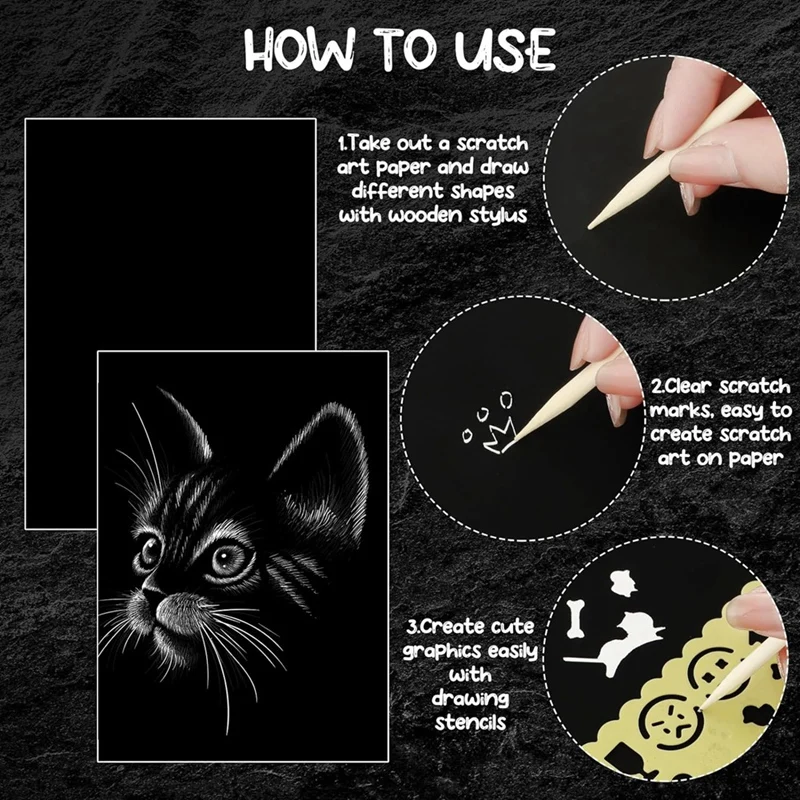 HOW TO USE

1.Take out a scratch art paper and draw different shapes with wooden stylus

2.Clear scratch marks, easy to create scratch art on paper

3.Create cute graphics easily with drawing stencils