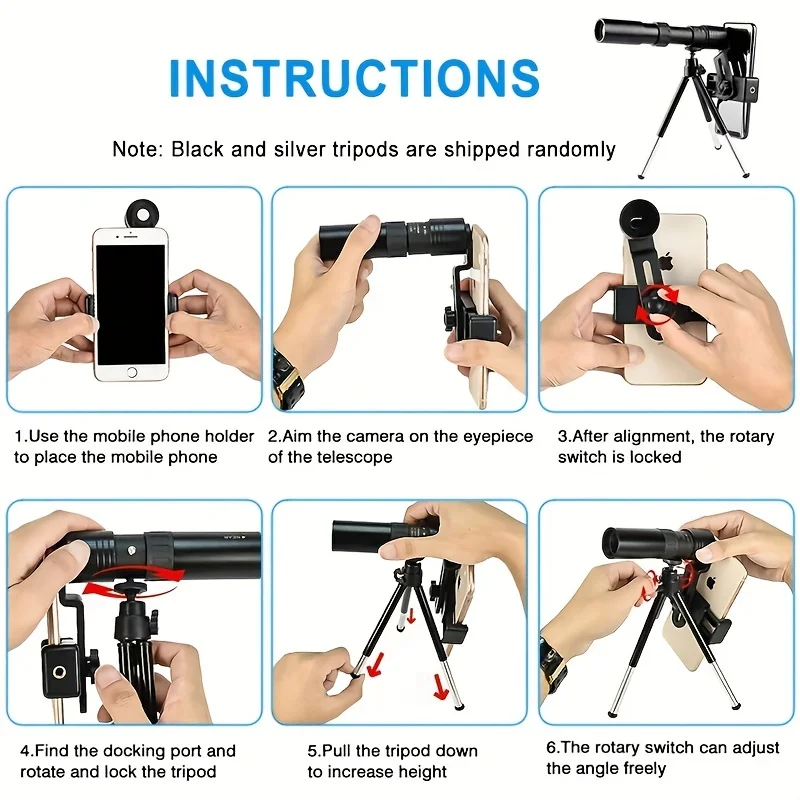 INSTRUCTIONS

Note: Black and silver tripods are shipped randomly

1.Use the mobile phone holder to place the mobile phone

2.Aim the camera on the eyepiece of the telescope

3.After alignment, the rotary switch is locked

4.Find the docking port and rotate and lock the tripod

5.Pull the tripod down to increase height

6.The rotary switch can adjust the angle freely