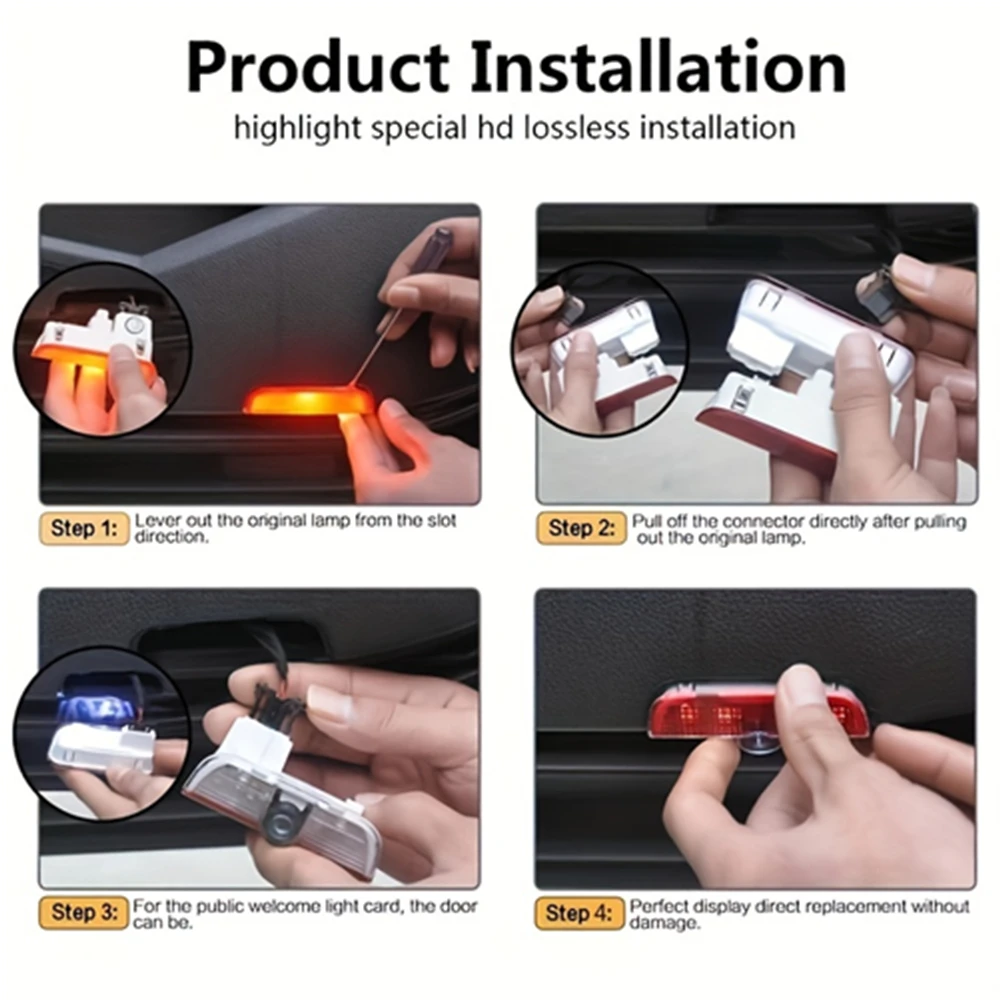 Product Installation

highlight special hd lossless installation

Step 1: Lever out the original lamp from the slot direction.

Step 2: Pull off the connector directly after pulling out the original lamp.

Step 3: For the public welcome light card, the door can be.

Step 4: Perfect display direct replacement without damage.