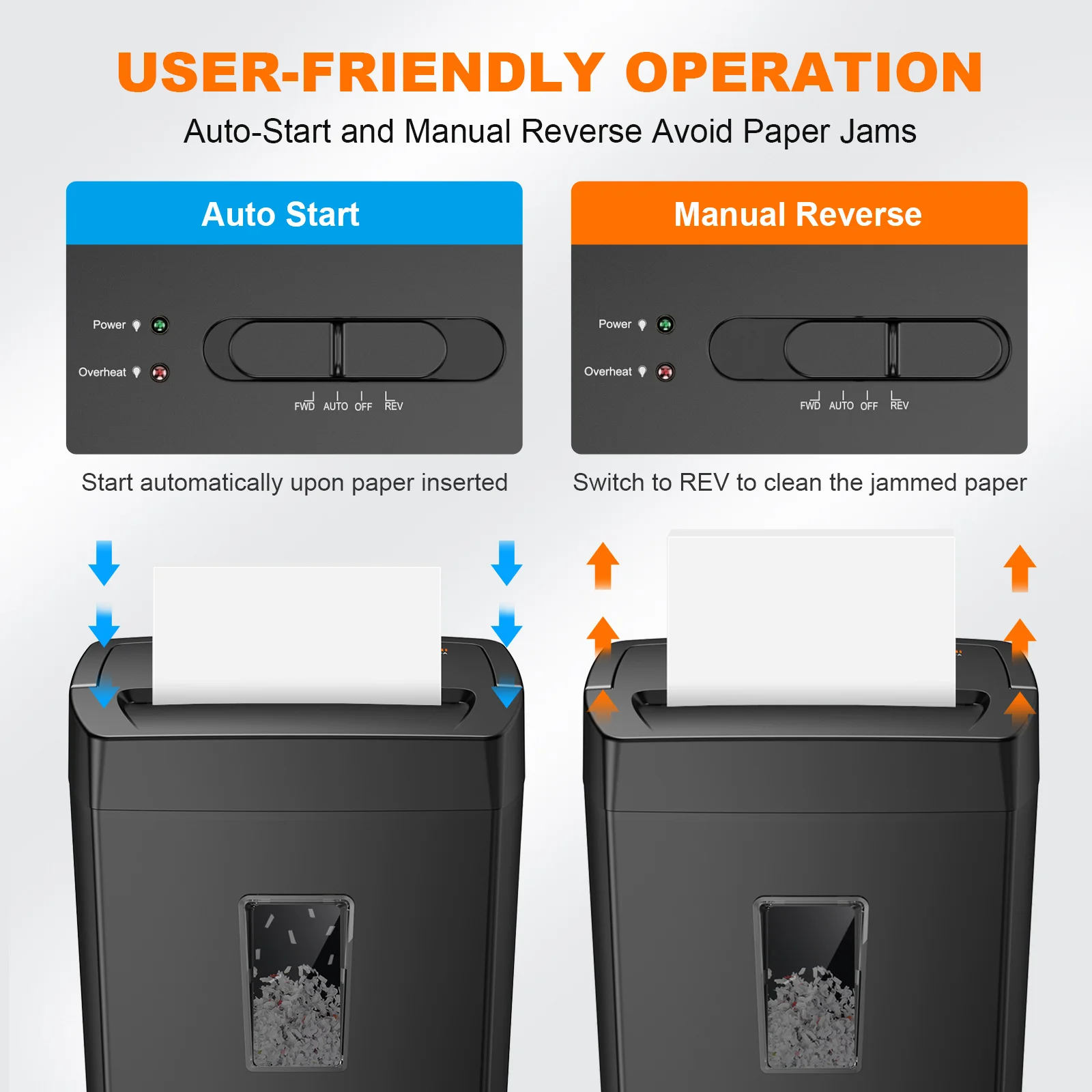 USER-FRIENDLY OPERATION

Auto-Start and Manual Reverse Avoid Paper Jams

Auto Start

Power

Overheat

FWD AUTO OFF REV

Start automatically upon paper inserted

Manual Reverse

Power

Overheat

FWD AUTO OFF REV

Switch to REV to clean the jammed paper