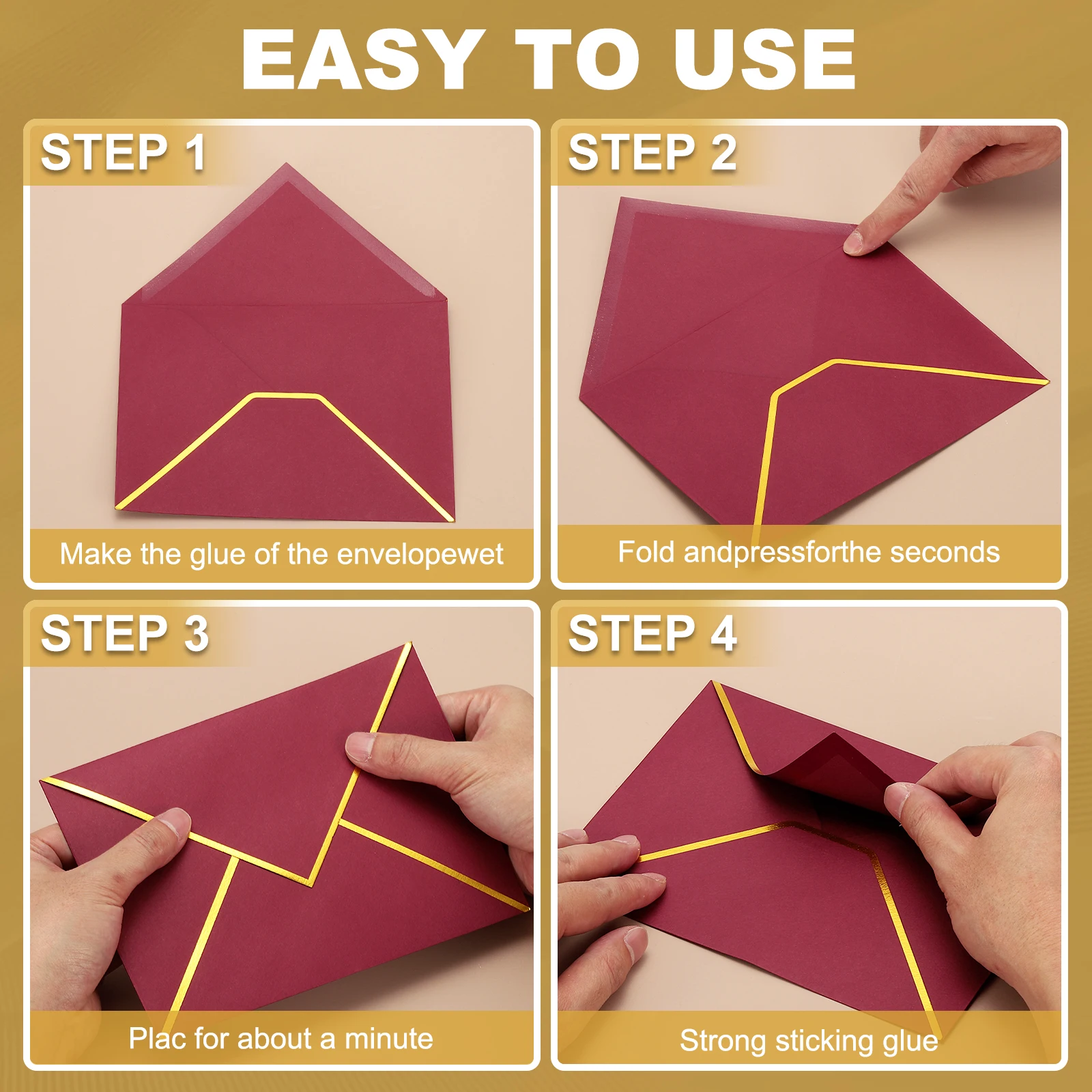 EASY TO USE

STEP 1

Make the glue of the envelopewet

STEP 2

Fold andpressforthe seconds

STEP 3

Plac for about a minute

STEP 4

Strong sticking glue