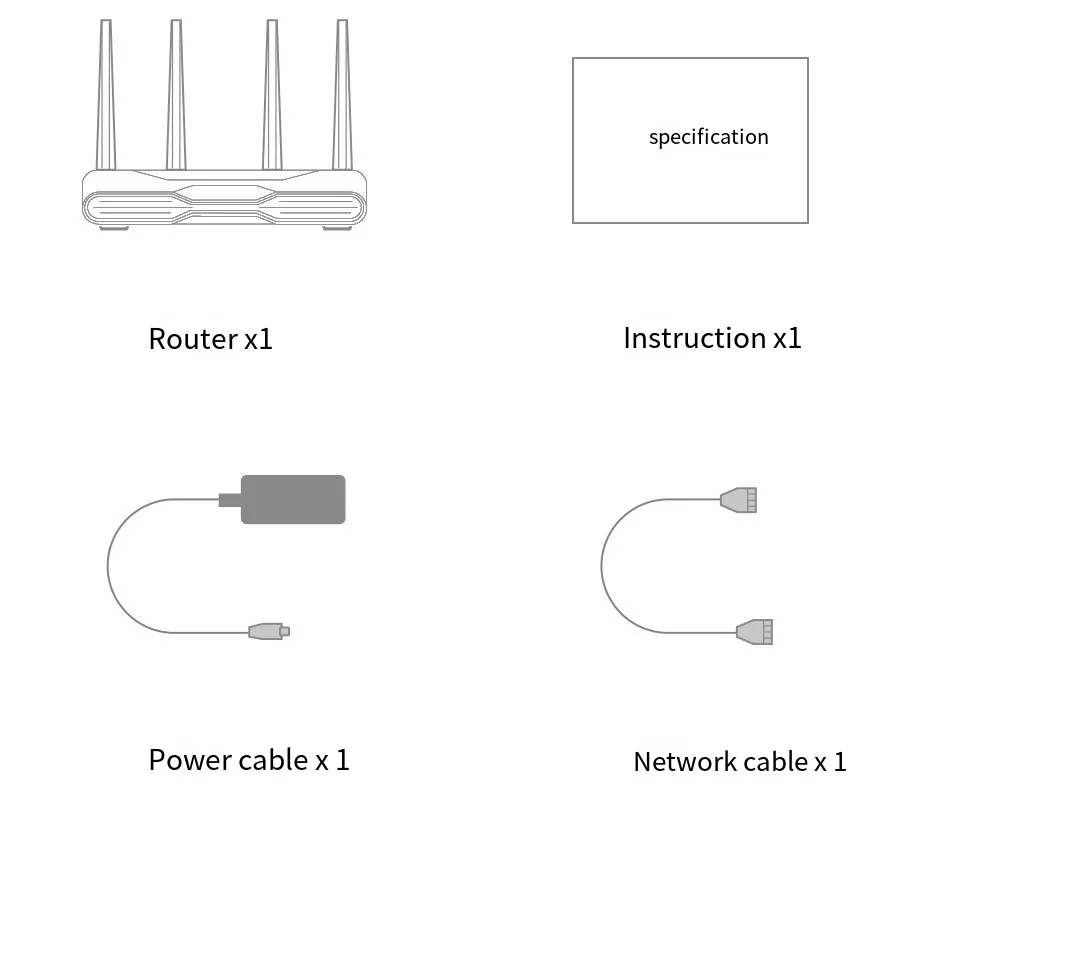 specification

Router x1

Instruction x1

Power cable x 1

Network cable x 1