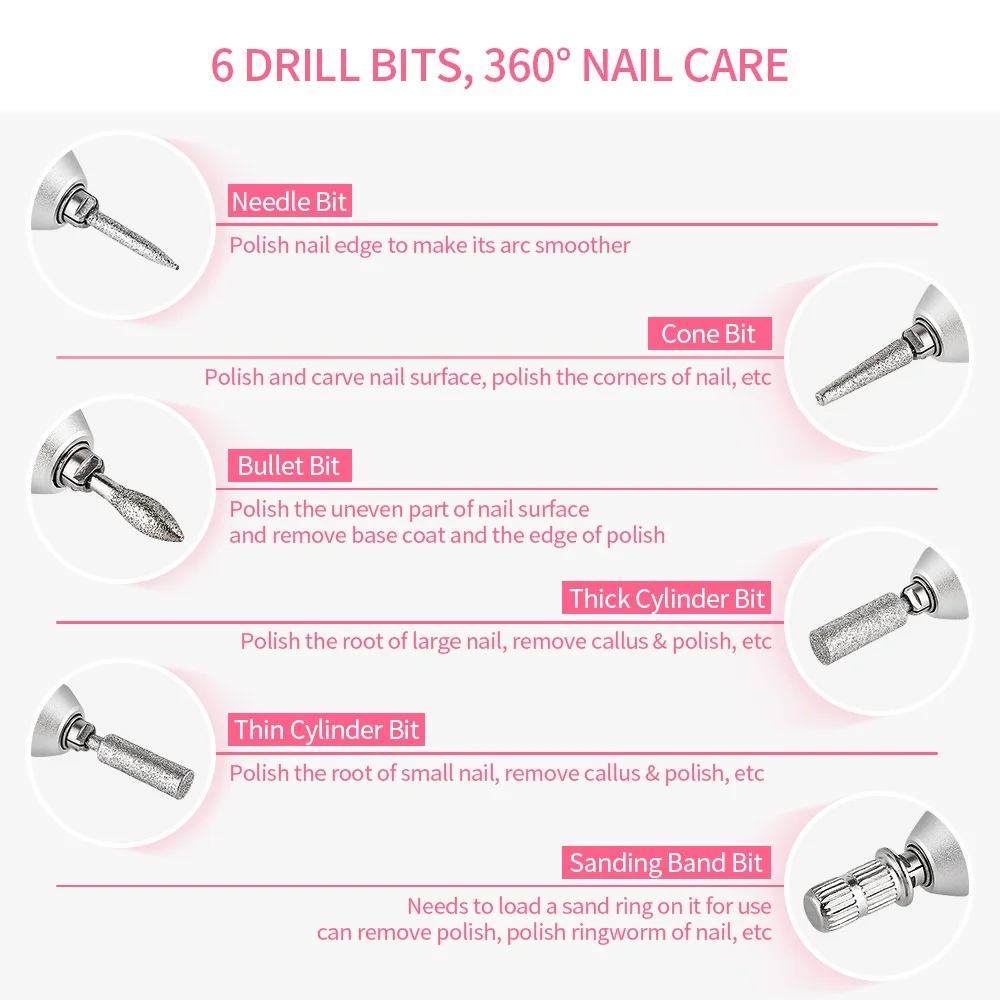 6 DRILL BITS, 360° NAIL CARE

Needle Bit
Polish nail edge to make its arc smoother

Cone Bit
Polish and carve nail surface, polish the corners of nail, etc

Bullet Bit
Polish the uneven part of nail surface and remove base coat and the edge of polish

Thick Cylinder Bit
Polish the root of large nail, remove callus & polish, etc

Thin Cylinder Bit
Polish the root of small nail, remove callus & polish, etc

Sanding Band Bit
Needs to load a sand ring on it for use can remove polish, polish ringworm of nail, etc