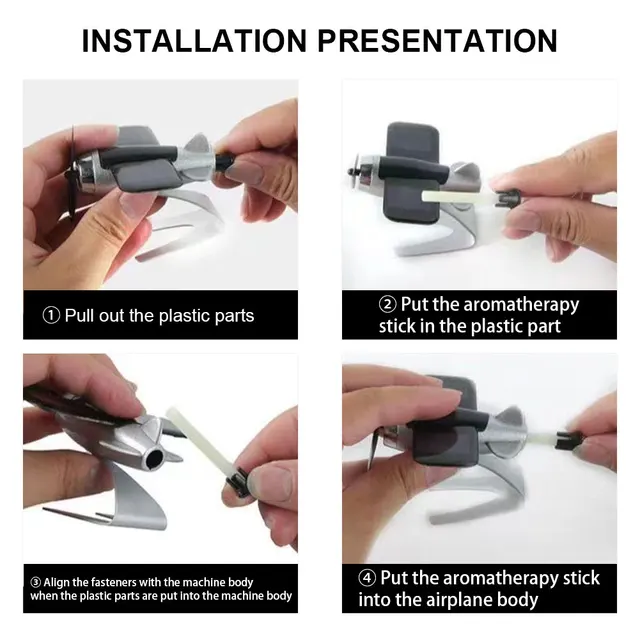 INSTALLATION PRESENTATION

① Pull out the plastic parts

② Put the aromatherapy stick in the plastic part

③ Align the fasteners with the machine body when the plastic parts are put into the machine body

④ Put the aromatherapy stick into the airplane body