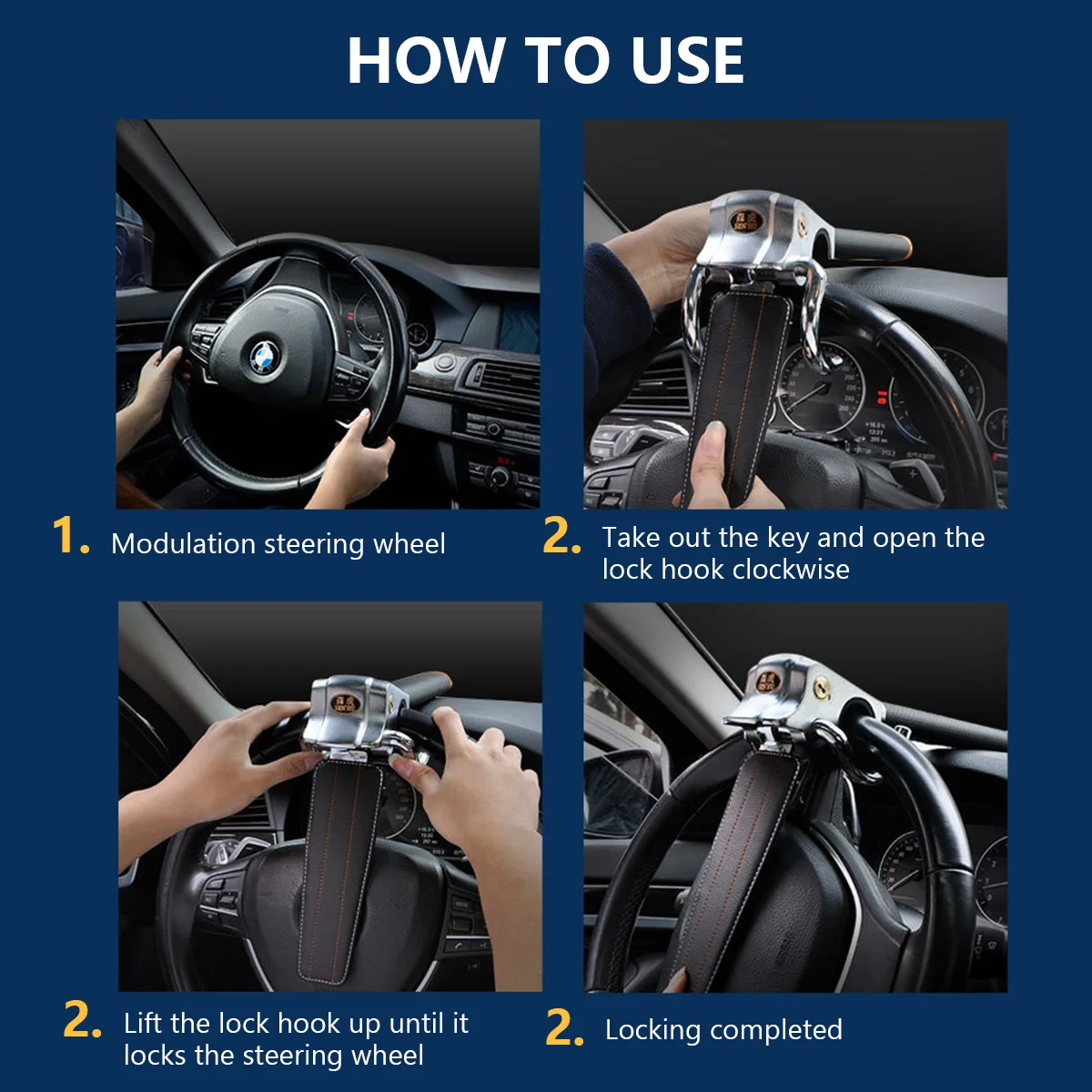 HOW TO USE

1. Modulation steering wheel

2. Take out the key and open the lock hook clockwise

2. Lift the lock hook up until it locks the steering wheel

2. Locking completed