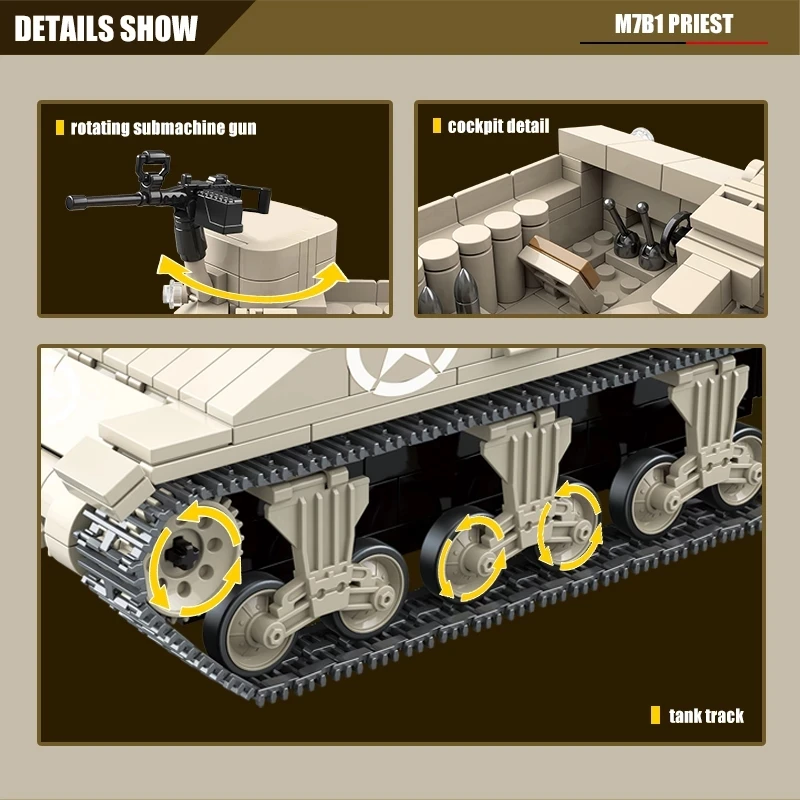 DETAILS SHOW

M7B1 PRIEST

rotating submachine gun

cockpit detail

tank track