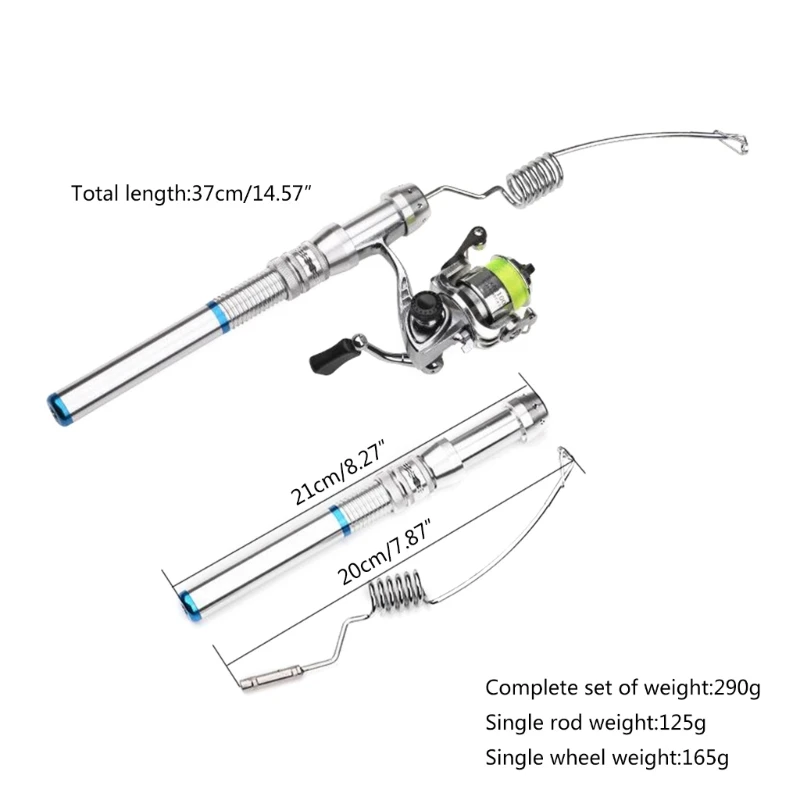 Total length:37cm/14.57″

21cm/8.27″

20cm/7.87″

Complete set of weight:290g
Single rod weight:125g
Single wheel weight:165g