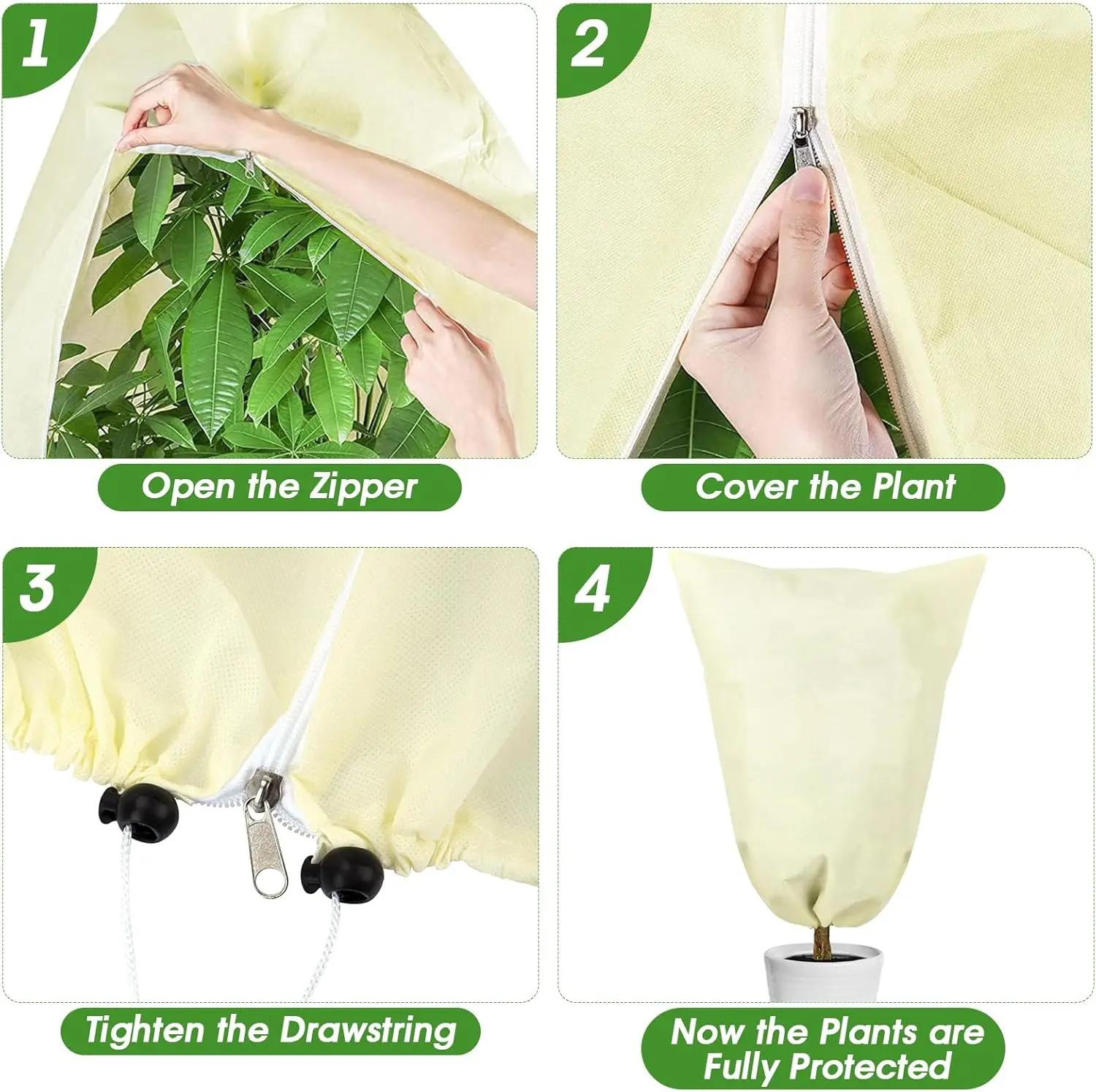 1

Open the Zipper

2

Cover the Plant

3

Tighten the Drawstring

4

Now the Plants are Fully Protected