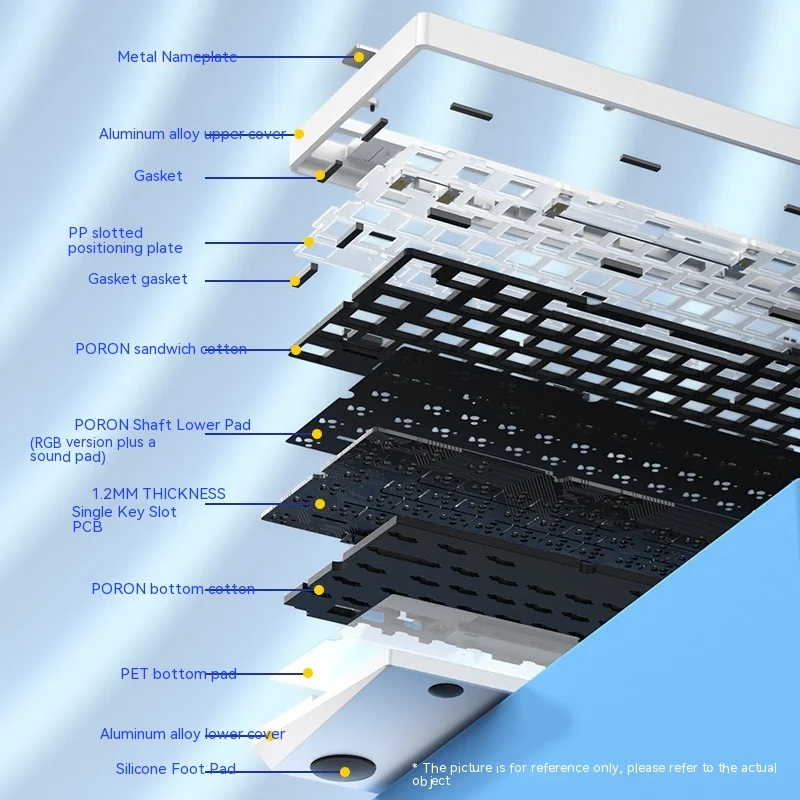 Metal Nameplate

Aluminum alloy upper cover

Gasket

PP slotted positioning plate

Gasket gasket

PORON sandwich cotton

PORON Shaft Lower Pad
(RGB version plus a sound pad)

1.2MM THICKNESS
Single Key Slot PCB

PORON bottom cotton

PET bottom pad

Aluminum alloy lower cover

Silicone Foot Pad

* The picture is for reference only, please refer to the actual object