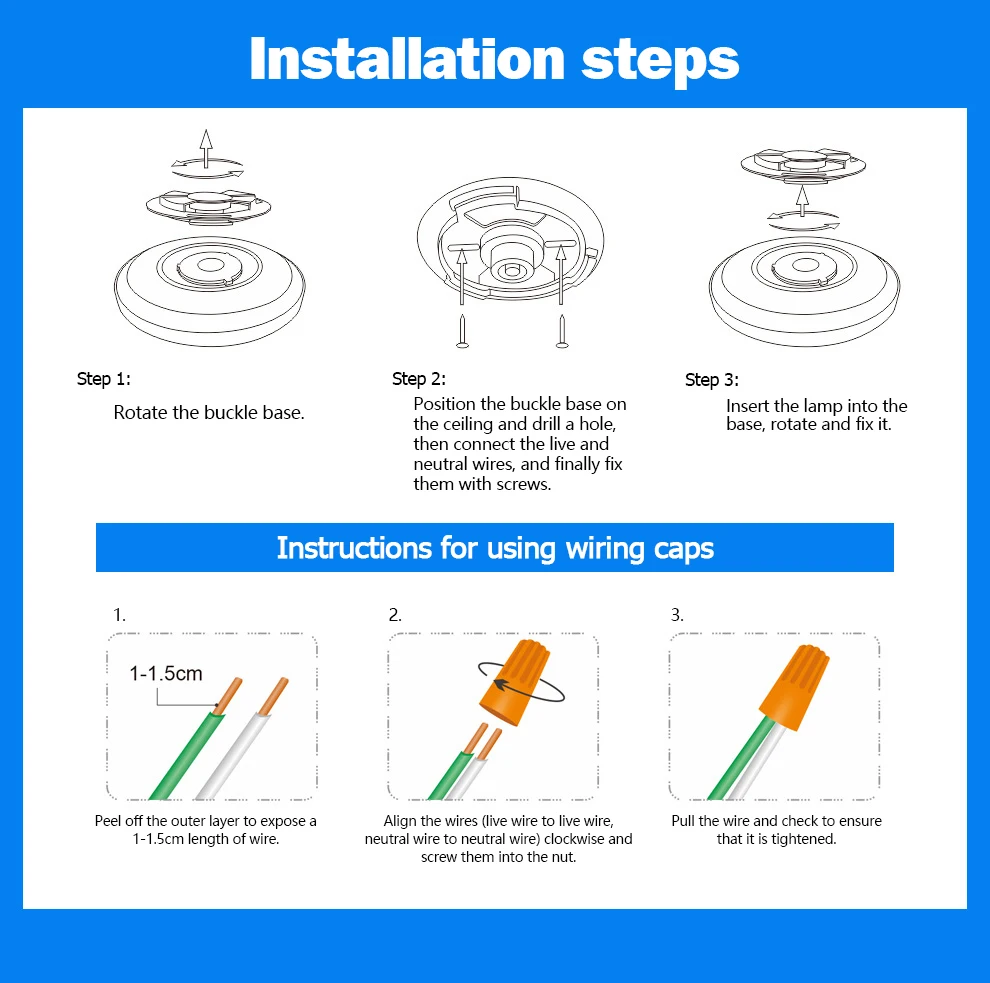 Installation steps

Step 1:
Rotate the buckle base.

Step 2:
Position the buckle base on the ceiling and drill a hole, then connect the live and neutral wires, and finally fix them with screws.

Step 3:
Insert the lamp into the base, rotate and fix it.

Instructions for using wiring caps

1.
1-1.5cm
Peel off the outer layer to expose a 1-1.5cm length of wire.

2.
Align the wires (live wire to live wire, neutral wire to neutral wire) clockwise and screw them into the nut.

3.
Pull the wire and check to ensure that it is tightened.