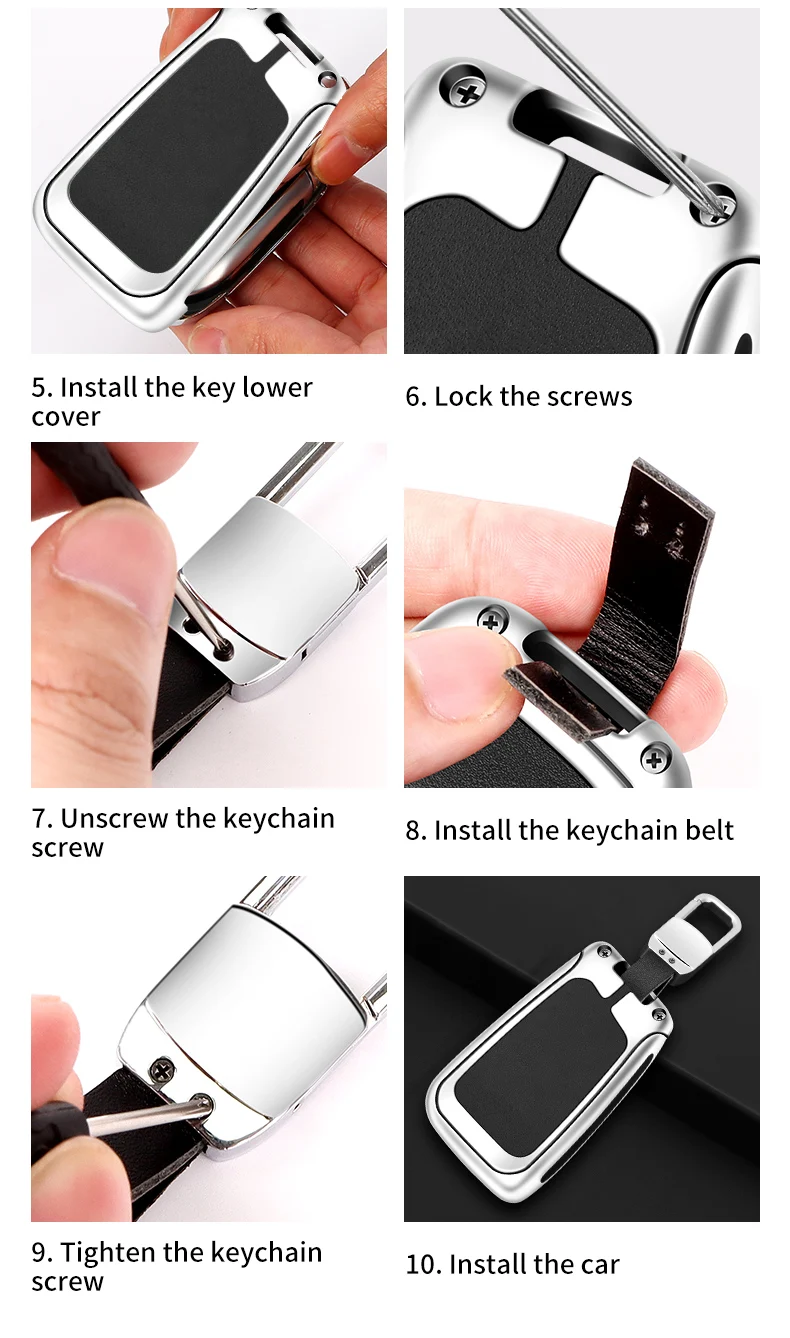 5. Install the key lower cover

6. Lock the screws

7. Unscrew the keychain screw

8. Install the keychain belt

9. Tighten the keychain screw

10. Install the car