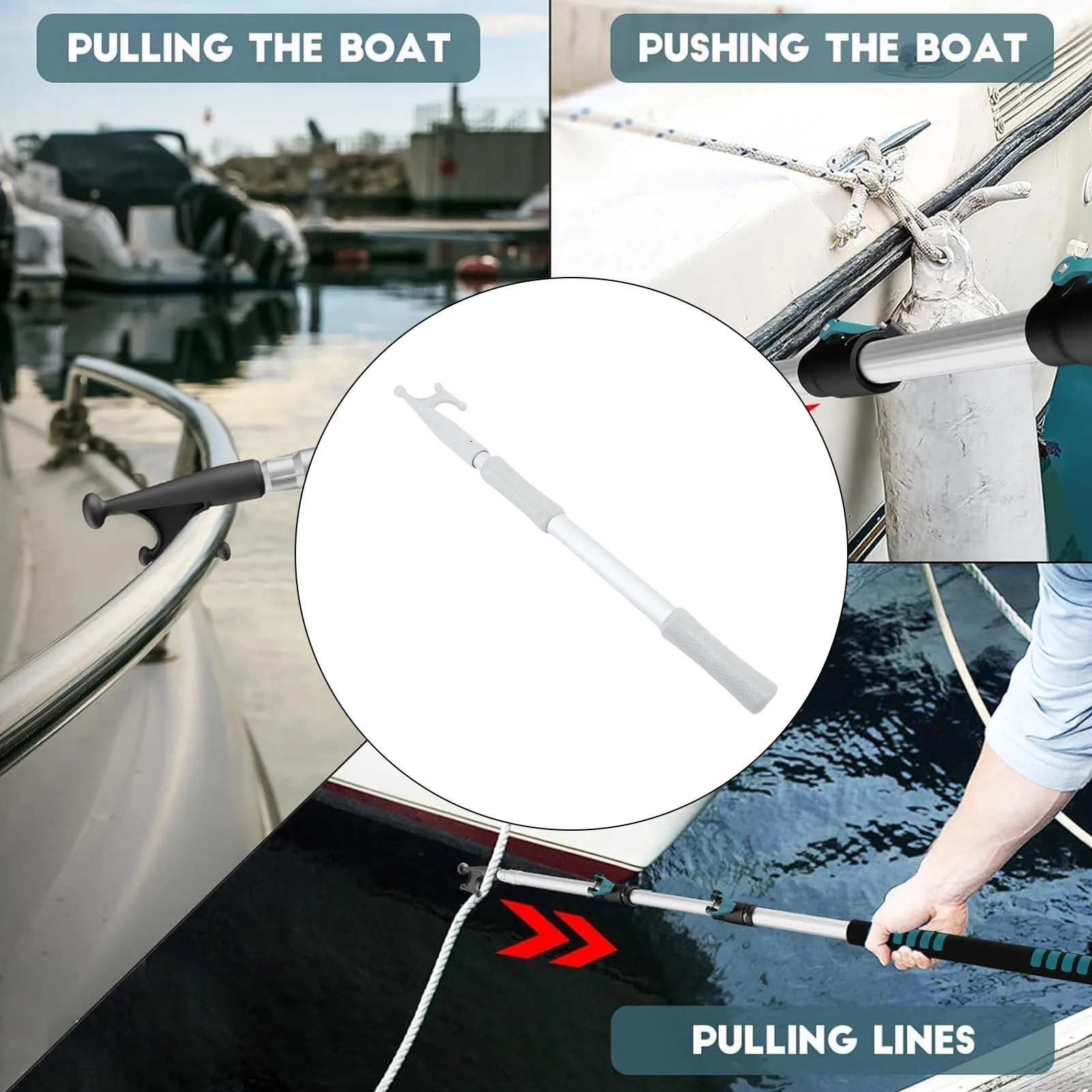 PULLING THE BOAT

PUSHING THE BOAT

PULLING LINES