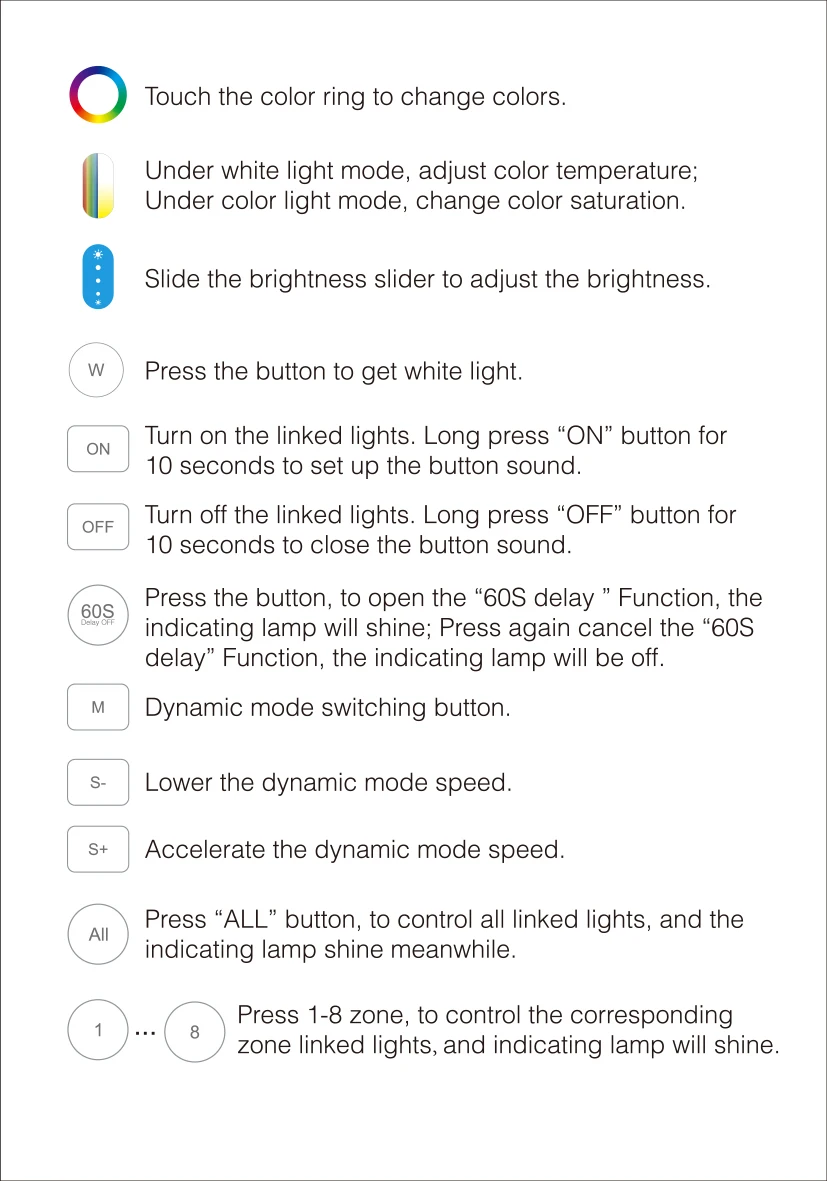 Touch the color ring to change colors.

Under white light mode, adjust color temperature; Under color light mode, change color saturation.

Slide the brightness slider to adjust the brightness.

W

Press the button to get white light.

ON

Turn on the linked lights. Long press “ON” button for 10 seconds to set up the button sound.

OFF

Turn off the linked lights. Long press “OFF” button for 10 seconds to close the button sound.

60S
Delay OFF

Press the button, to open the “60S delay ” Function, the indicating lamp will shine; Press again cancel the “60S delay” Function, the indicating lamp will be off.

M

Dynamic mode switching button.

S-

Lower the dynamic mode speed.

S+

Accelerate the dynamic mode speed.

All

Press “ALL” button, to control all linked lights, and the indicating lamp shine meanwhile.

1 ... 8

Press 1-8 zone, to control the corresponding zone linked lights, and indicating lamp will shine.