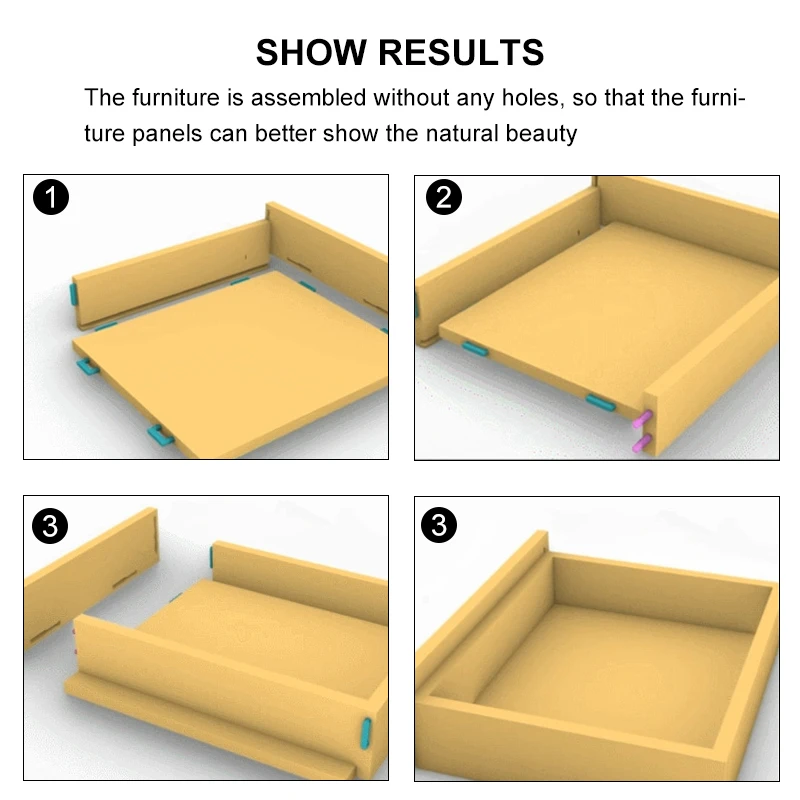 SHOW RESULTS

The furniture is assembled without any holes, so that the furniture panels can better show the natural beauty

1

2

3

3