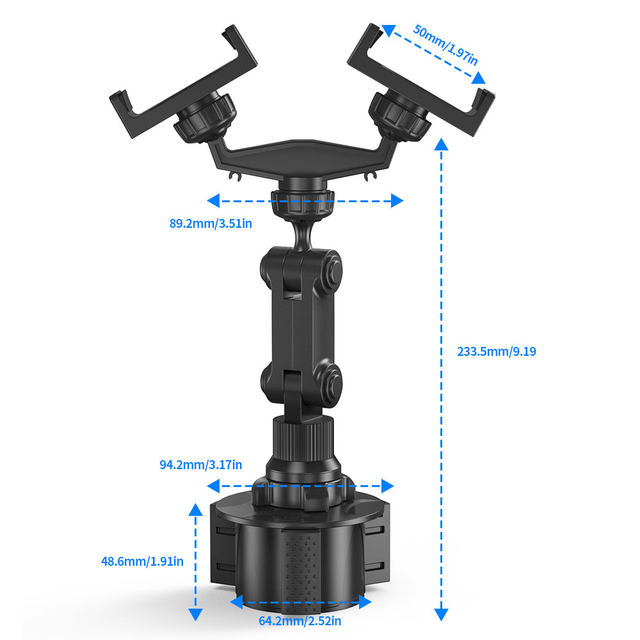 50mm/1.97in

89.2mm/3.51in

233.5mm/9.19

94.2mm/3.17in

48.6mm/1.91in

64.2mm/2.52in