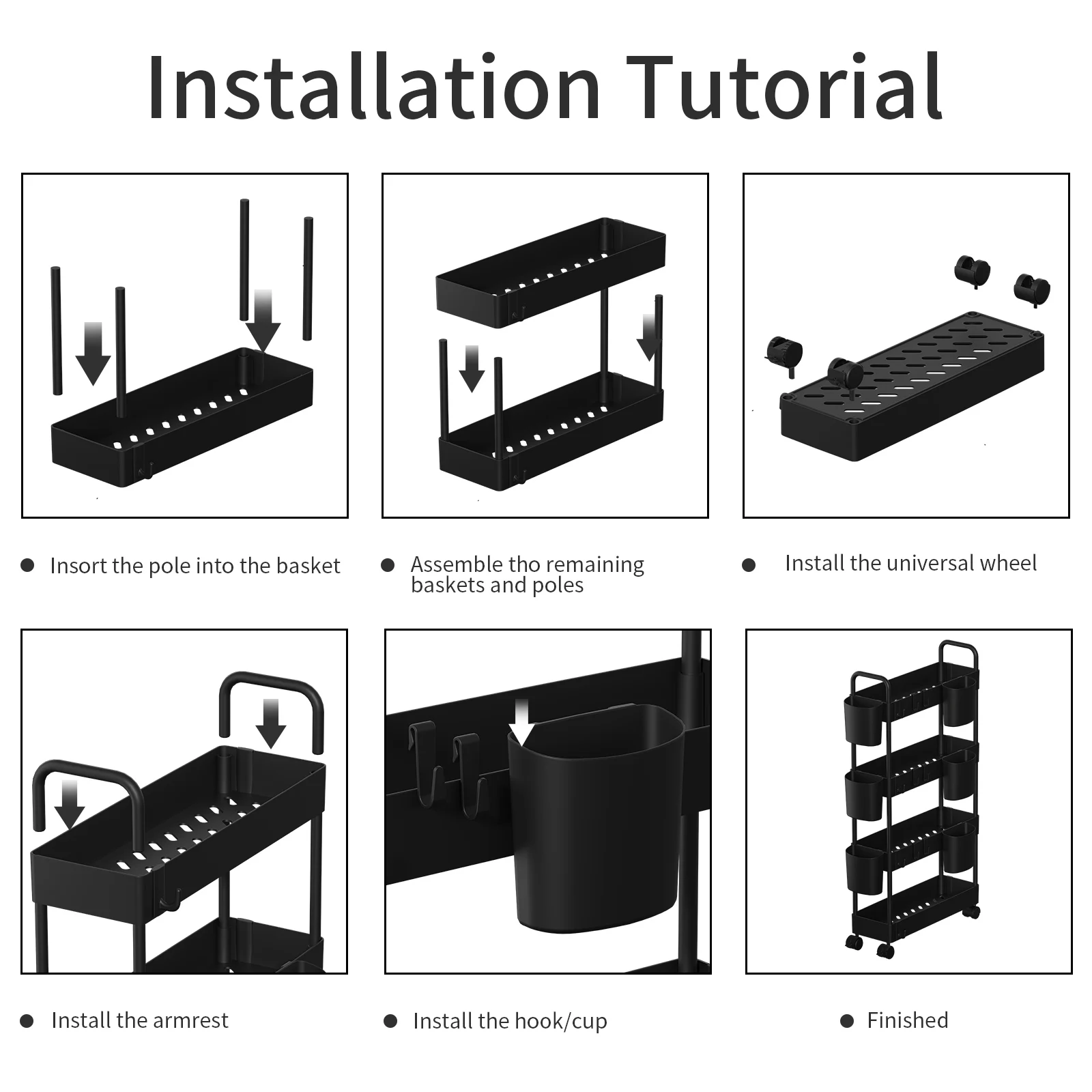 Installation Tutorial

● Insort the pole into the basket

● Assemble tho remaining baskets and poles

● Install the universal wheel

● Install the armrest

● Install the hook/cup

● Finished