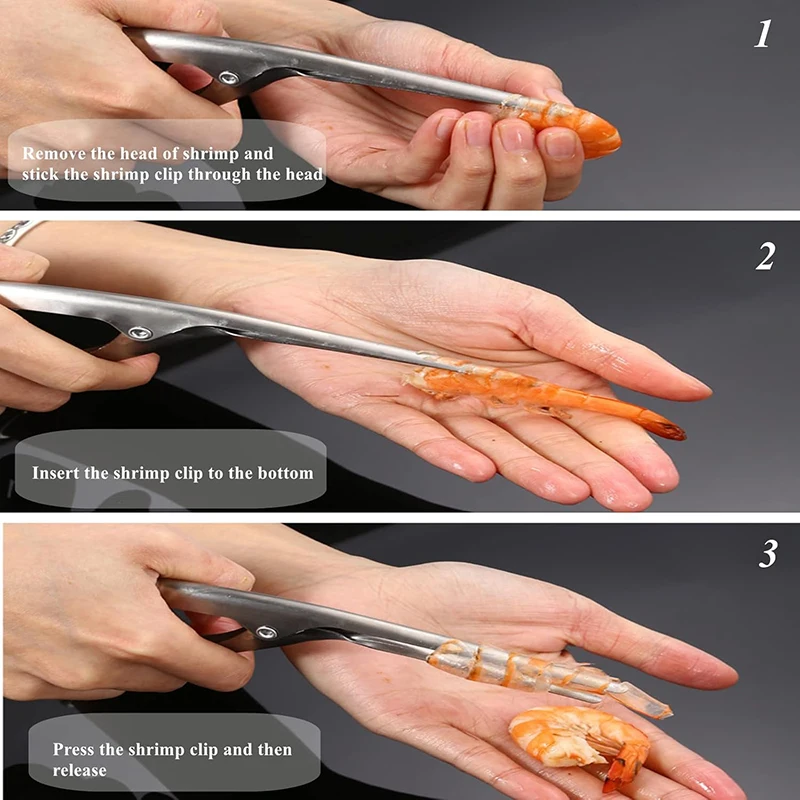 1

Remove the head of shrimp and stick the shrimp clip through the head

2

Insert the shrimp clip to the bottom

3

Press the shrimp clip and then release