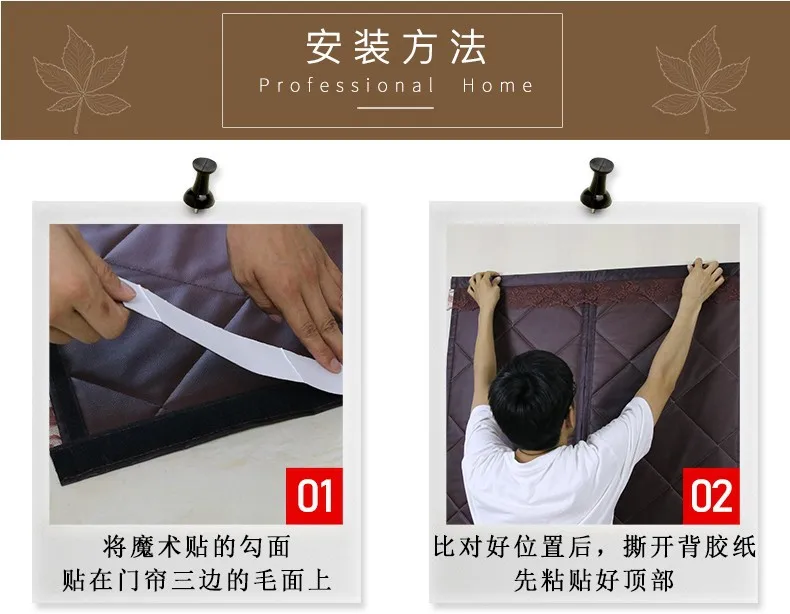 安装方法

Professional Home

01

将魔术贴的勾面
贴在门帘三边的毛面上

02

比对好位置后，撕开背胶纸
先粘贴好顶部