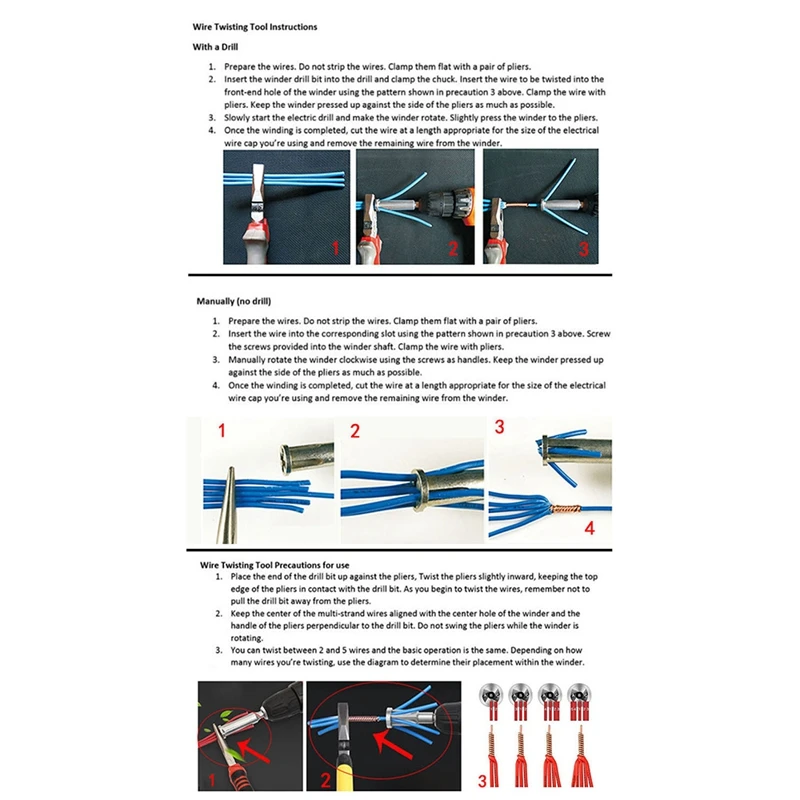 Wire Twisting Tool Instructions

With a Drill

1. Prepare the wires. Do not strip the wires. Clamp them flat with a pair of pliers.
2. Insert the winder drill bit into the drill and clamp the chuck. Insert the wire to be twisted into the front-end hole of the winder using the pattern shown in precaution 3 above. Clamp the wire with pliers. Keep the winder pressed up against the side of the pliers as much as possible.
3. Slowly start the electric drill and make the winder rotate. Slightly press the winder to the pliers.
4. Once the winding is completed, cut the wire at a length appropriate for the size of the electrical wire cap you're using and remove the remaining wire from the winder.

1 2 3

Manually (no drill)

1. Prepare the wires. Do not strip the wires. Clamp them flat with a pair of pliers.
2. Insert the wire into the corresponding slot using the pattern shown in precaution 3 above. Screw the screws provided into the winder shaft. Clamp the wire with pliers.
3. Manually rotate the winder clockwise using the screws as handles. Keep the winder pressed up against the side of the pliers as much as possible.
4. Once the winding is completed, cut the wire at a length appropriate for the size of the electrical wire cap you're using and remove the remaining wire from the winder.

1 2 3 4

Wire Twisting Tool Precautions for use
1. Place the end of the drill bit up against the pliers, Twist the pliers slightly inward, keeping the top edge of the pliers in contact with the drill bit. As you begin to twist the wires, remember not to pull the drill bit away from the pliers.
2. Keep the center of the multi-strand wires aligned with the center hole of the winder and the handle of the pliers perpendicular to the drill bit. Do not swing the pliers while the winder is rotating.
3. You can twist between 2 and 5 wires and the basic operation is the same. Depending on how many wires you're twisting, use the diagram to determine their placement within the winder.

1 2 3