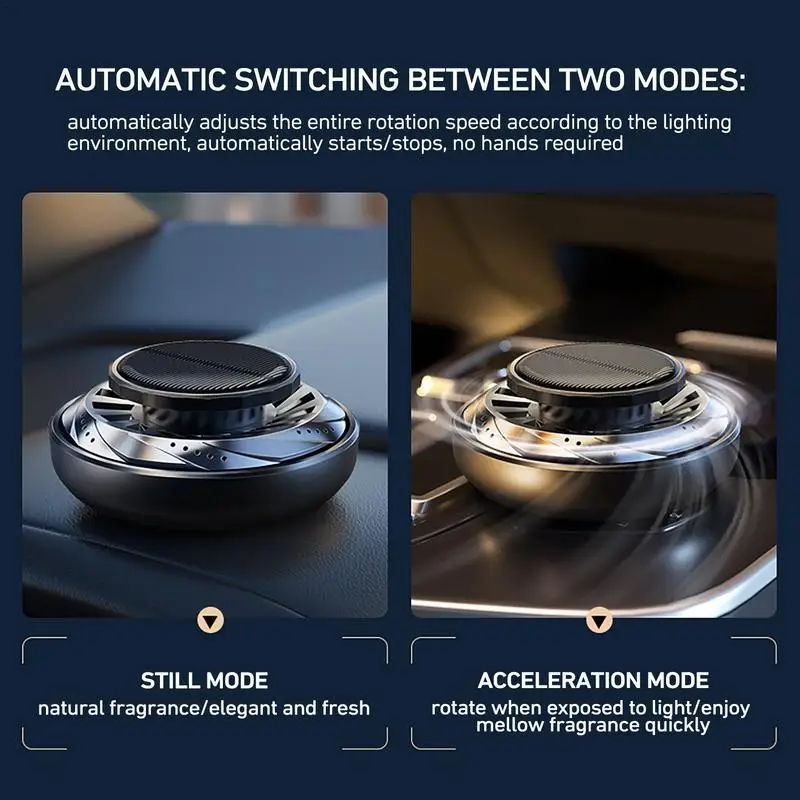 AUTOMATIC SWITCHING BETWEEN TWO MODES:

automatically adjusts the entire rotation speed according to the lighting environment, automatically starts/stops, no hands required

STILL MODE

natural fragrance/elegant and fresh

ACCELERATION MODE

rotate when exposed to light/enjoy mellow fragrance quickly