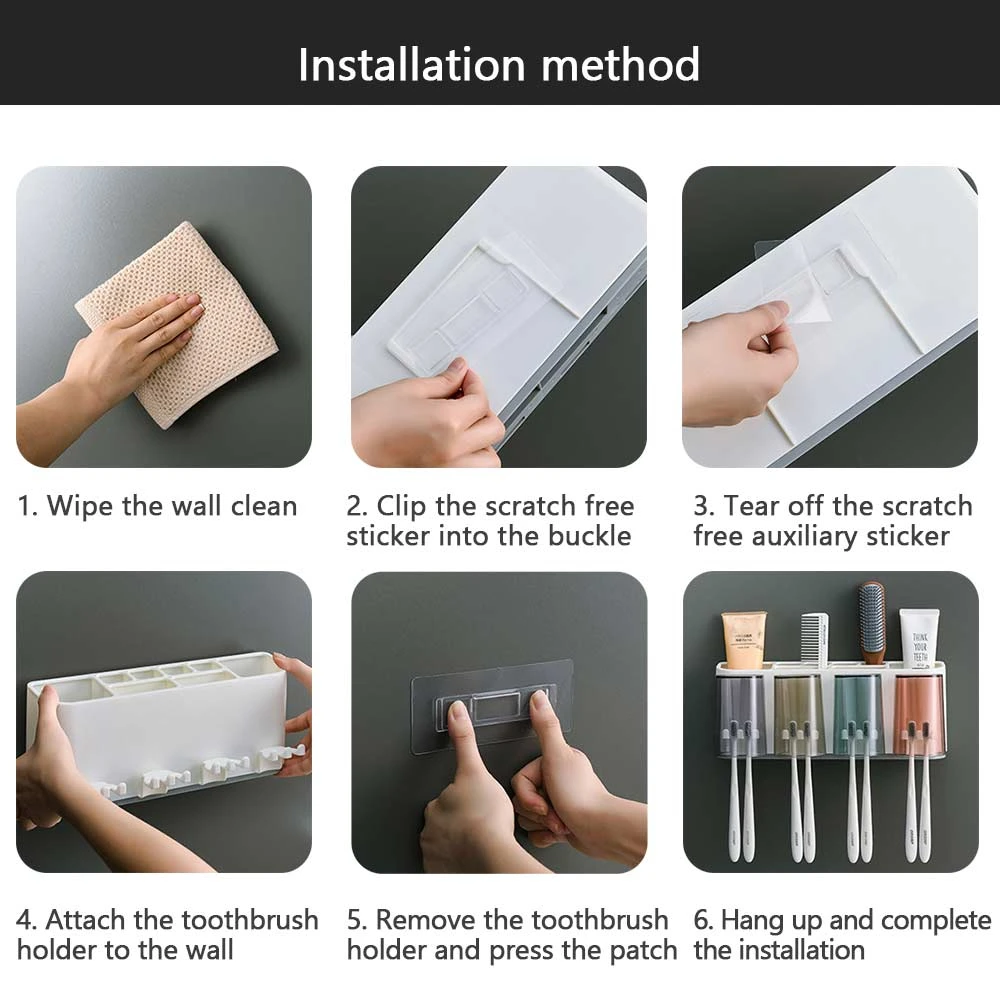 Installation method

1. Wipe the wall clean

2. Clip the scratch free sticker into the buckle

3. Tear off the scratch free auxiliary sticker

THINK YOUR TEETH

4. Attach the toothbrush holder to the wall

5. Remove the toothbrush holder and press the patch

6. Hang up and complete the installation