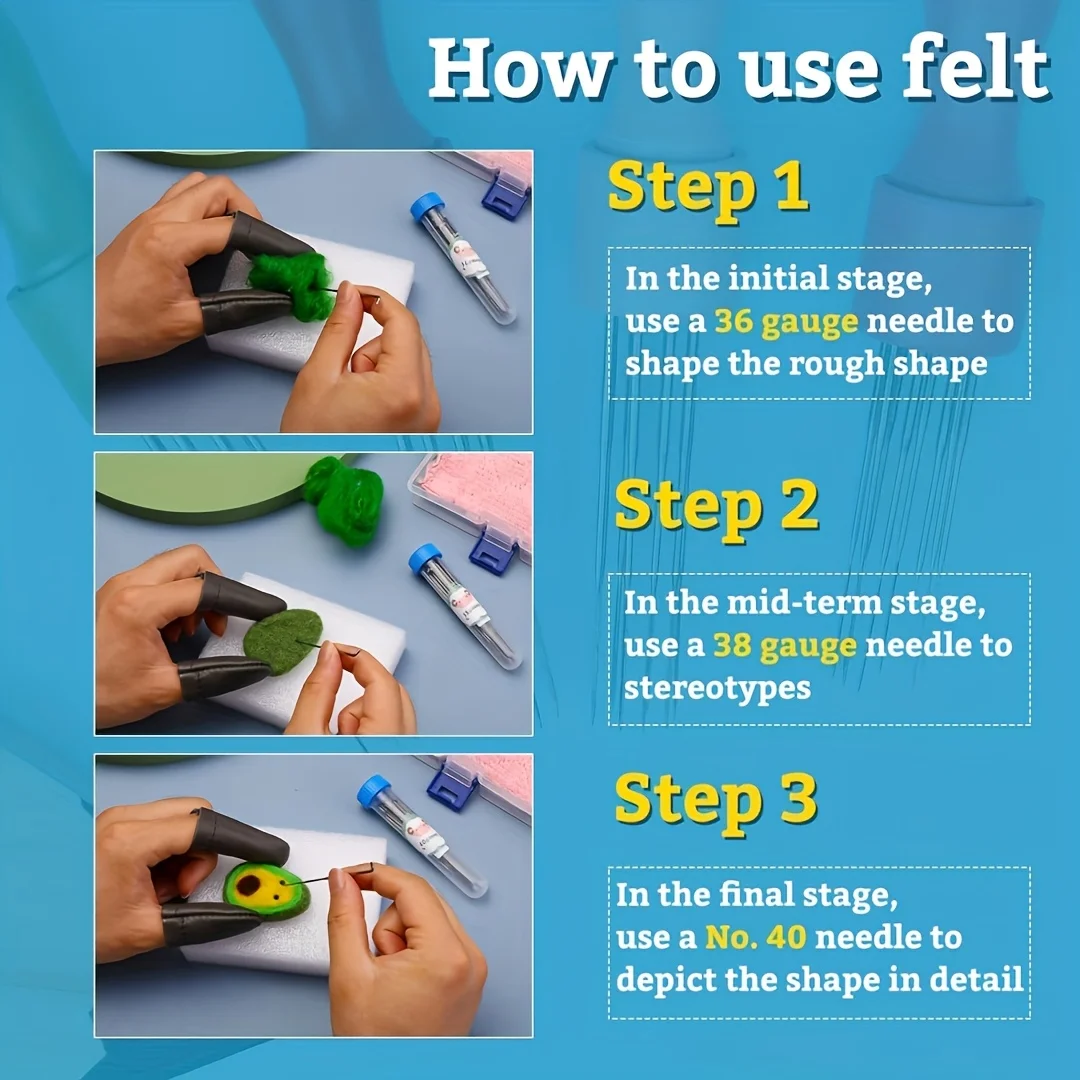 How to use felt

Step 1

In the initial stage, use a 36 gauge needle to shape the rough shape

Step 2

In the mid-term stage, use a 38 gauge needle to stereotypes

Step 3

In the final stage, use a No. 40 needle to depict the shape in detail