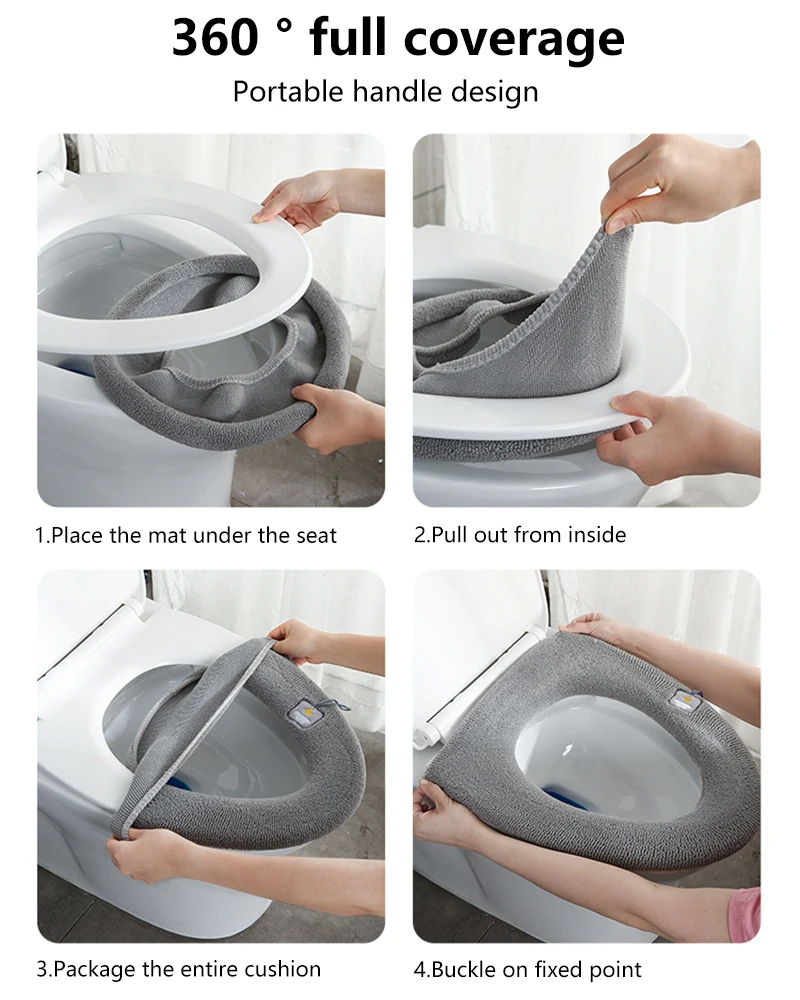 360 ° full coverage

Portable handle design

1.Place the mat under the seat

2.Pull out from inside

3.Package the entire cushion

4.Buckle on fixed point