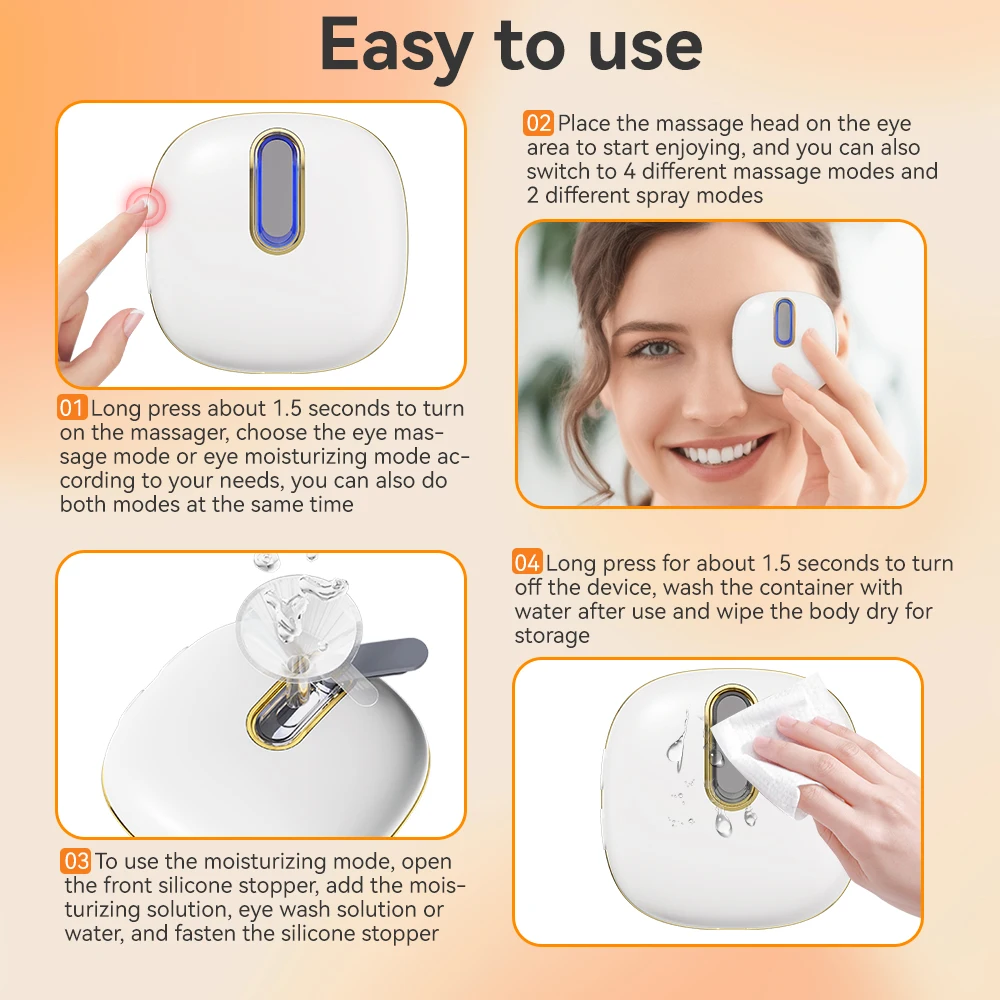 Easy to use

01 Long press about 1.5 seconds to turn on the massager, choose the eye massage mode or eye moisturizing mode according to your needs, you can also do both modes at the same time

02 Place the massage head on the eye area to start enjoying, and you can also switch to 4 different massage modes and 2 different spray modes

03 To use the moisturizing mode, open the front silicone stopper, add the moisturizing solution, eye wash solution or water, and fasten the silicone stopper

04 Long press for about 1.5 seconds to turn off the device, wash the container with water after use and wipe the body dry for storage