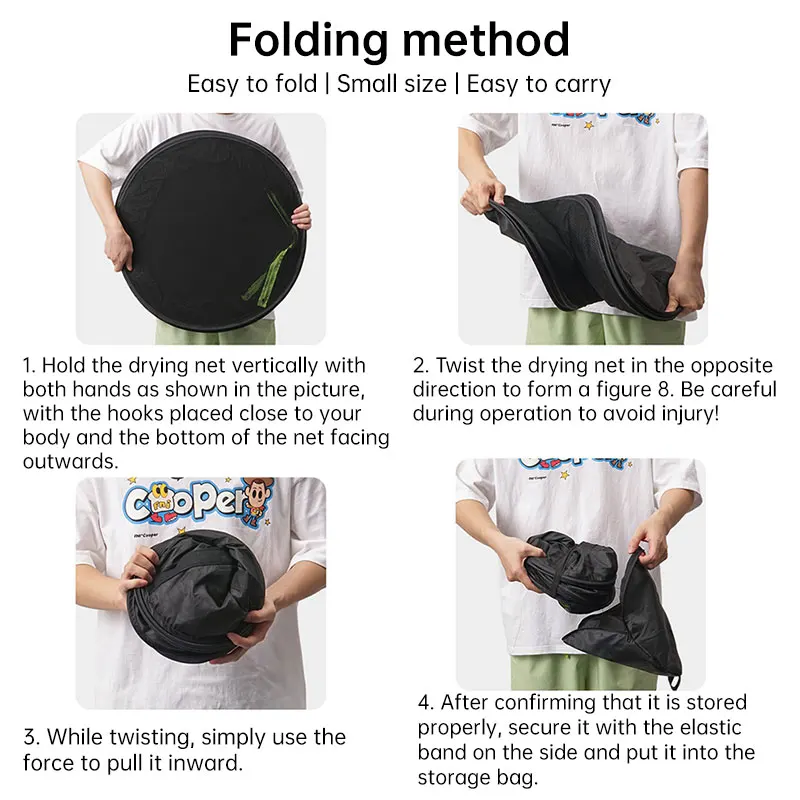 Folding method

Easy to fold | Small size | Easy to carry

1. Hold the drying net vertically with both hands as shown in the picture, with the hooks placed close to your body and the bottom of the net facing outwards.

2. Twist the drying net in the opposite direction to form a figure 8. Be careful during operation to avoid injury!

Cooper

3. While twisting, simply use the force to pull it inward.

4. After confirming that it is stored properly, secure it with the elastic band on the side and put it into the storage bag.