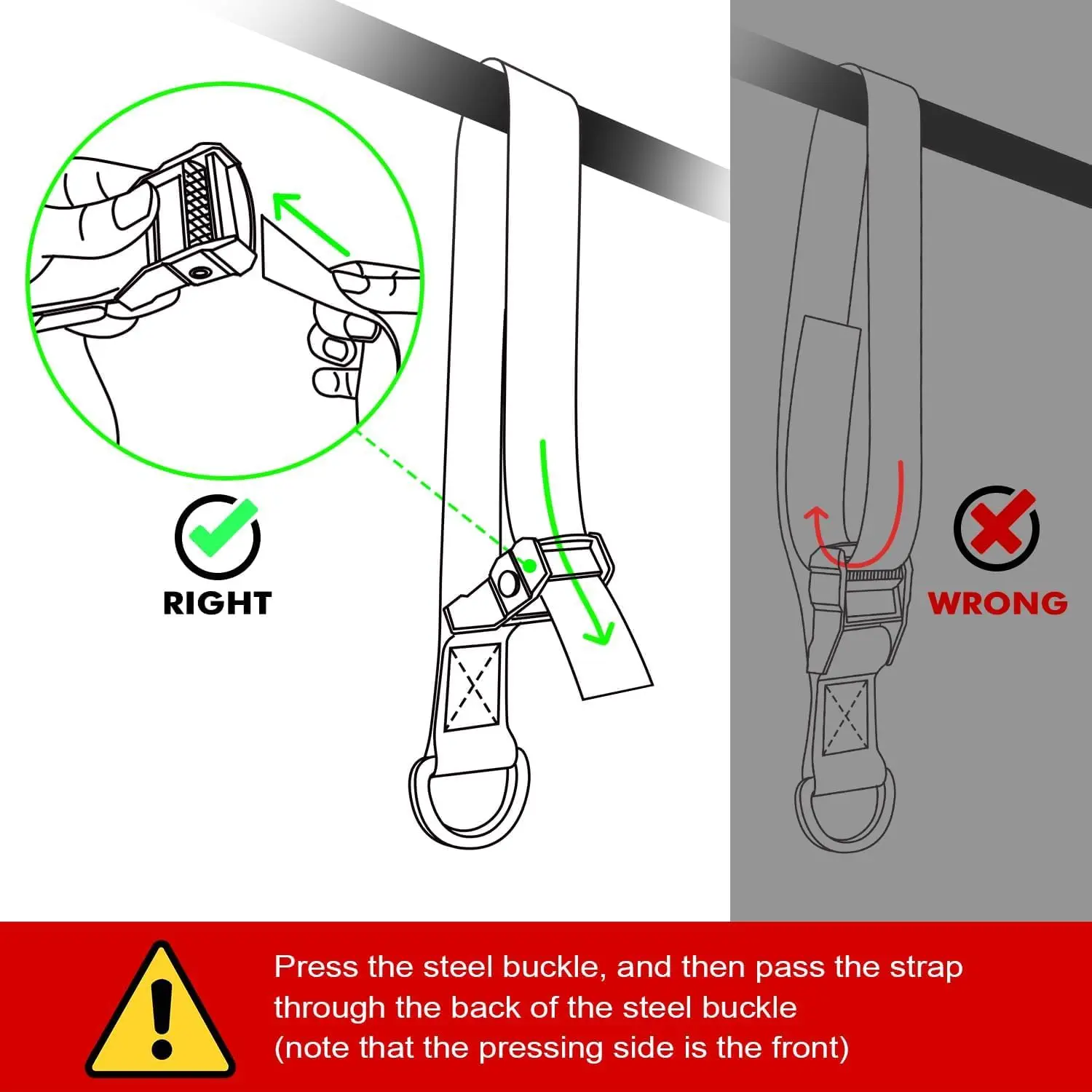 RIGHT

WRONG

Press the steel buckle, and then pass the strap through the back of the steel buckle
(note that the pressing side is the front)