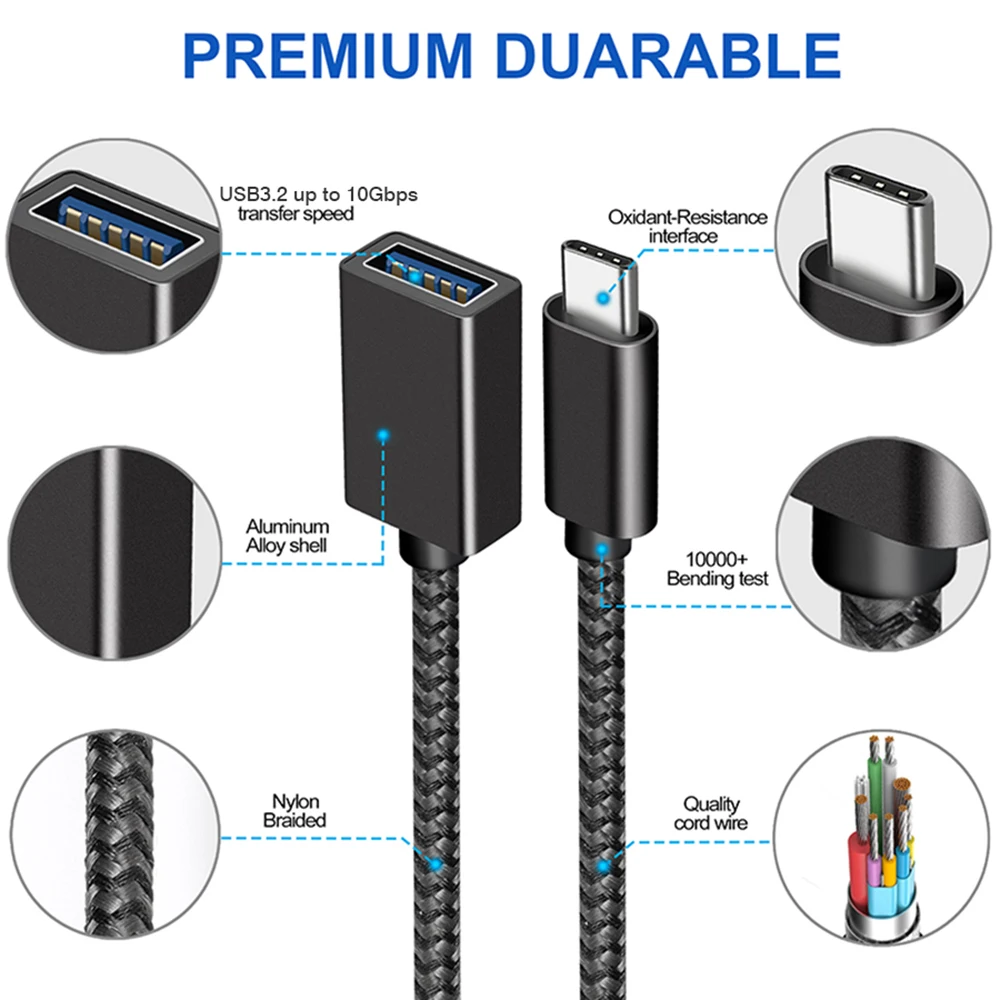 PREMIUM DUARABLE

USB3.2 up to 10Gbps transfer speed

Oxidant-Resistance interface

Aluminum Alloy shell

10000+ Bending test

Nylon Braided

Quality cord wire