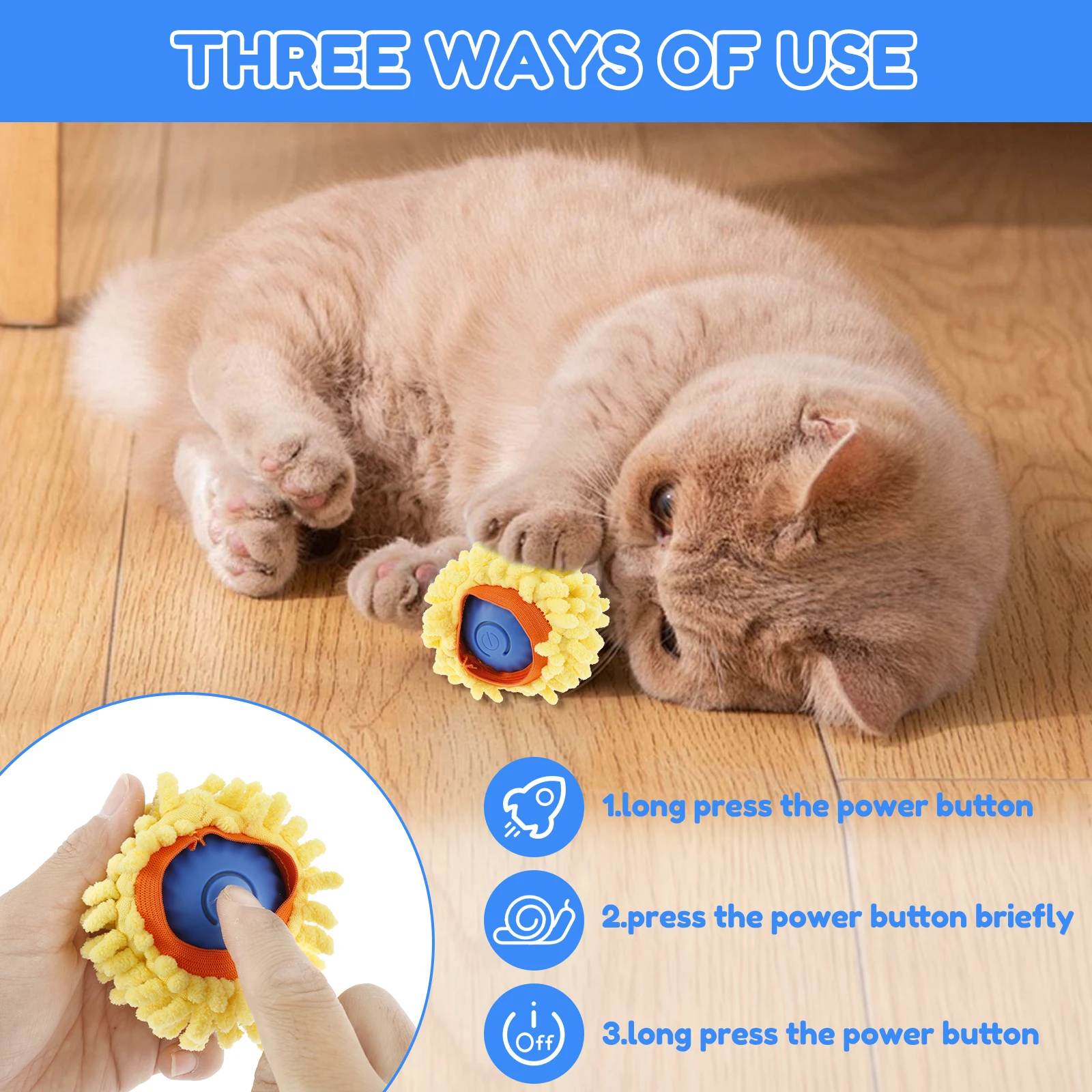 THREE WAYS OF USE

1.long press the power button

2.press the power button briefly

Off

3.long press the power button