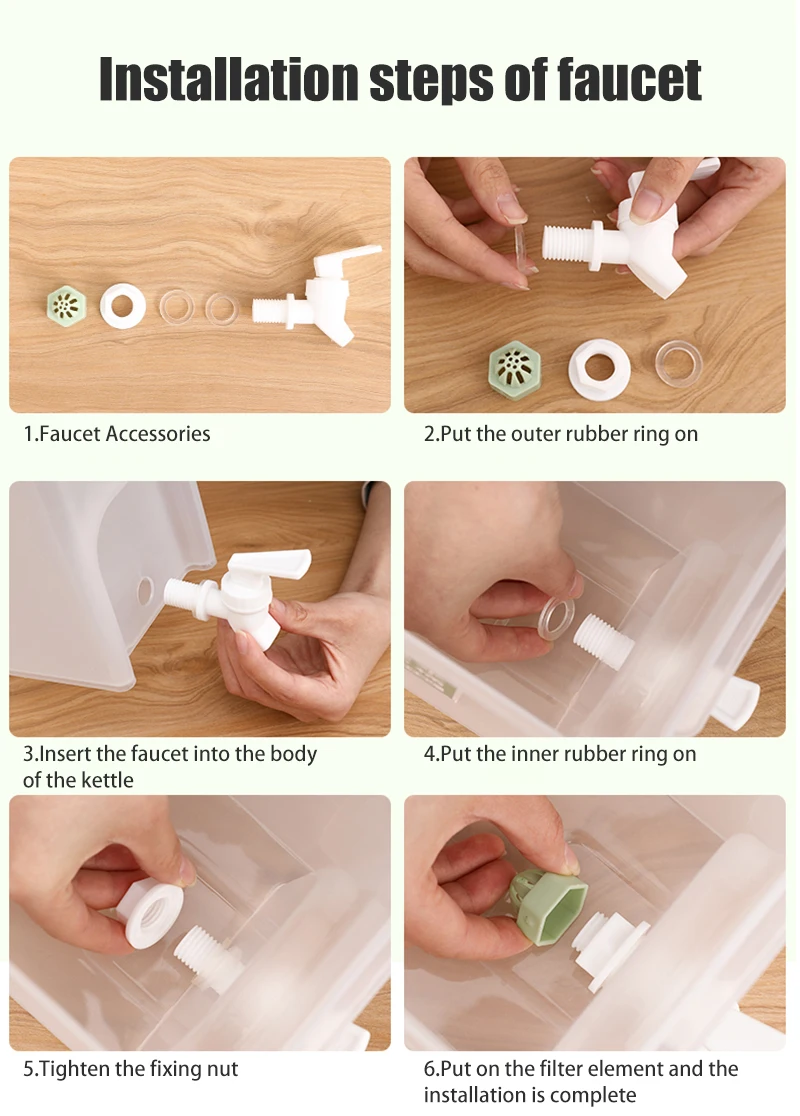 Installation steps of faucet

1.Faucet Accessories

2.Put the outer rubber ring on

3.Insert the faucet into the body of the kettle

4.Put the inner rubber ring on

5.Tighten the fixing nut

6.Put on the filter element and the installation is complete