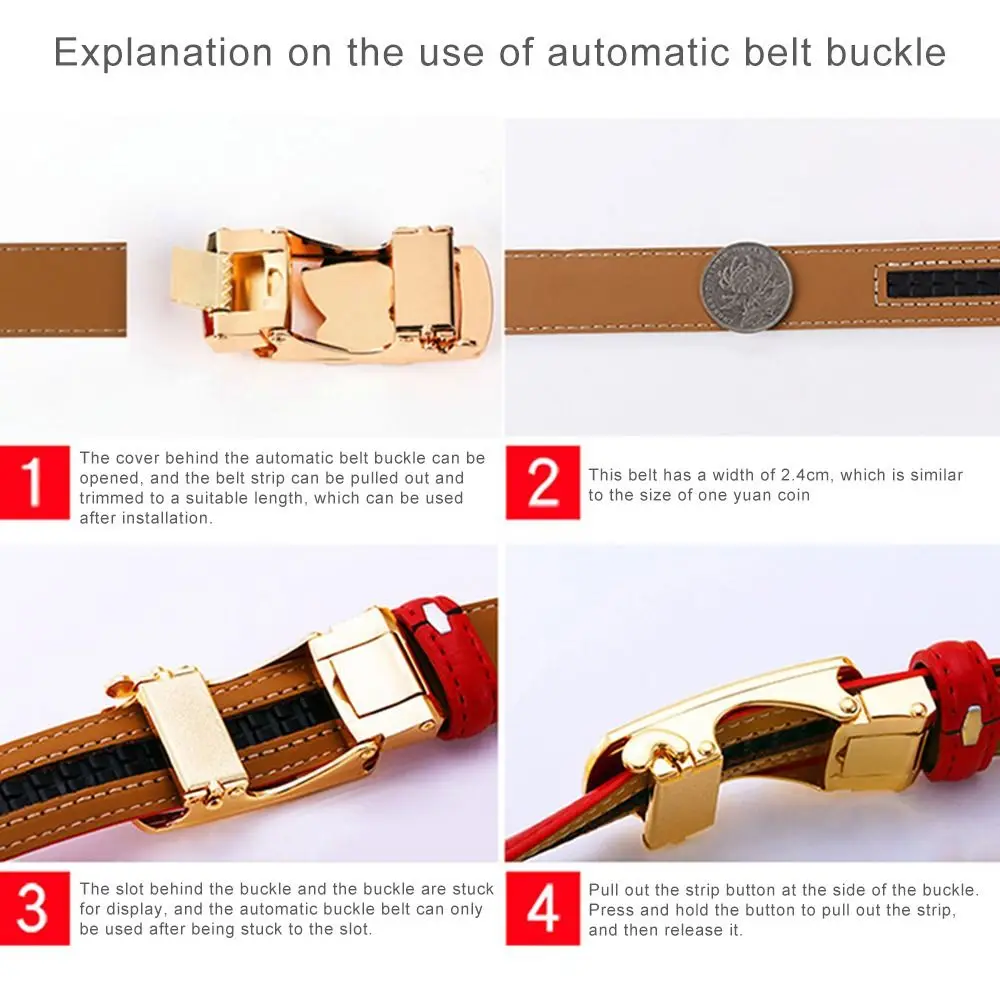 Explanation on the use of automatic belt buckle

1 The cover behind the automatic belt buckle can be opened, and the belt strip can be pulled out and trimmed to a suitable length, which can be used after installation.

2 This belt has a width of 2.4cm, which is similar to the size of one yuan coin

3 The slot behind the buckle and the buckle are stuck for display, and the automatic buckle belt can only be used after being stuck to the slot.

4 Pull out the strip button at the side of the buckle. Press and hold the button to pull out the strip, and then release it.