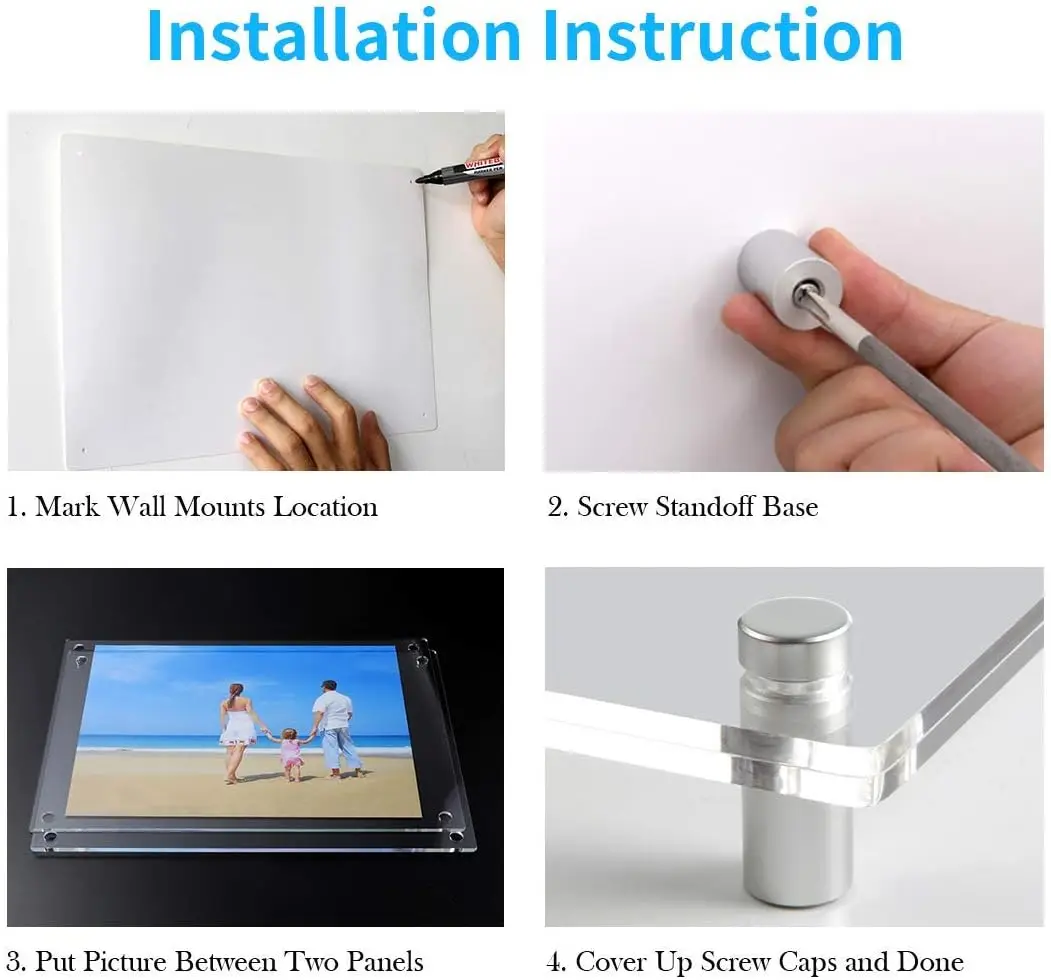 Installation Instruction

1. Mark Wall Mounts Location

2. Screw Standoff Base

3. Put Picture Between Two Panels

4. Cover Up Screw Caps and Done