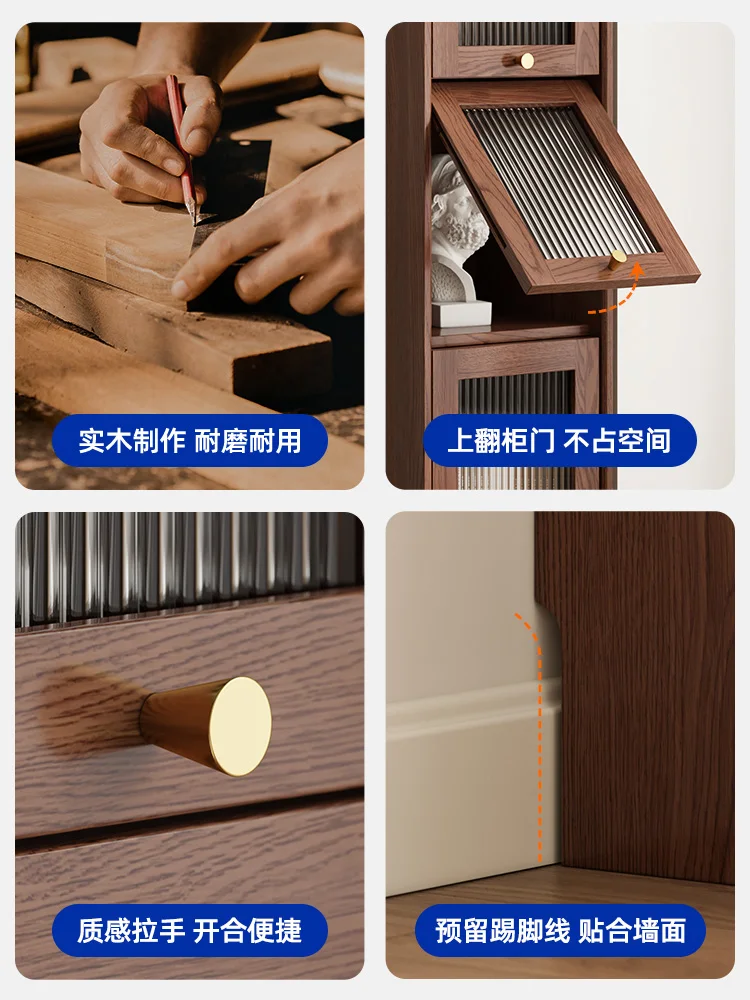 实木制作 耐磨耐用

上翻柜门 不占空间

质感拉手 开合便捷

预留踢脚线 贴合墙面