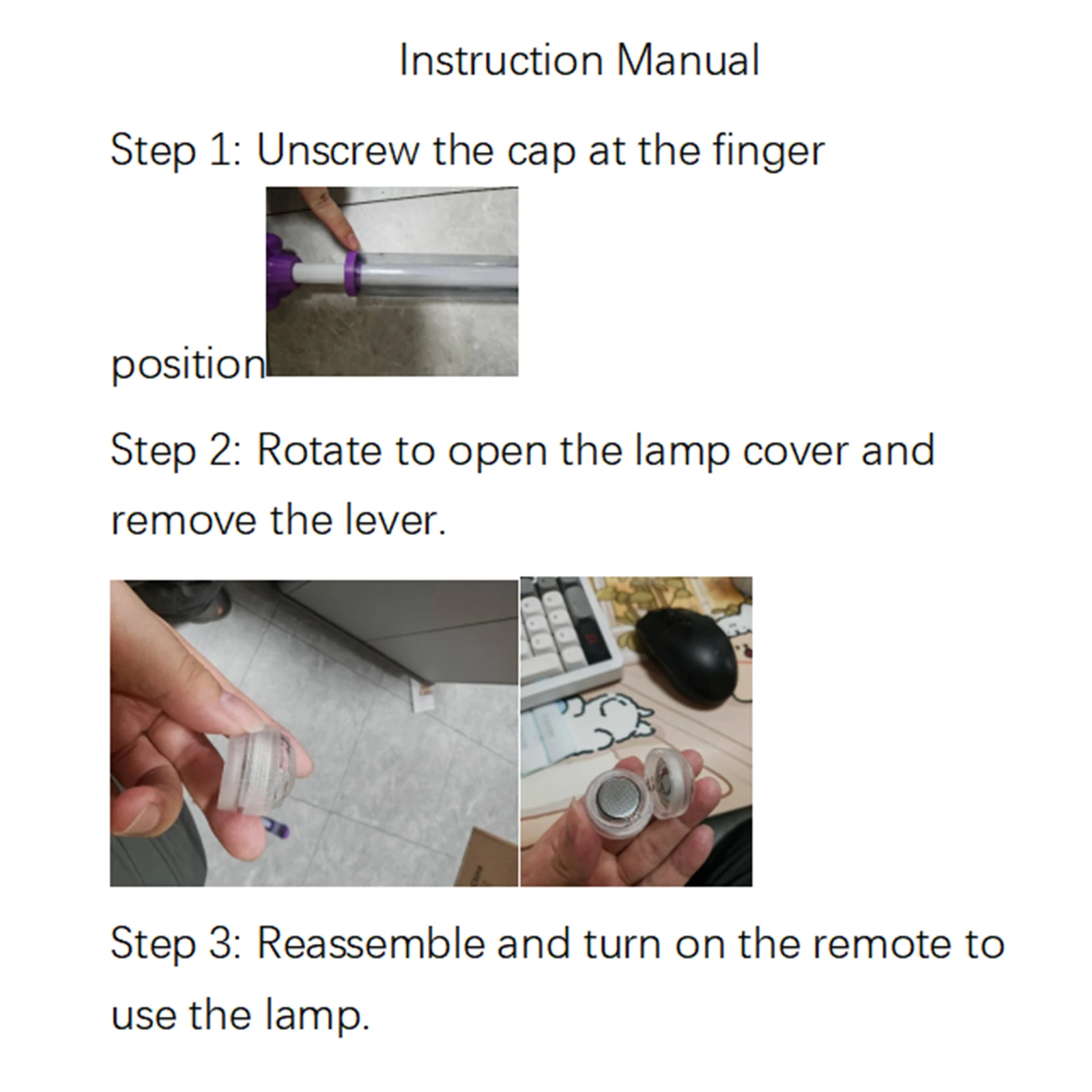 Instruction Manual

Step 1: Unscrew the cap at the finger position

Step 2: Rotate to open the lamp cover and remove the lever.

Step 3: Reassemble and turn on the remote to use the lamp.