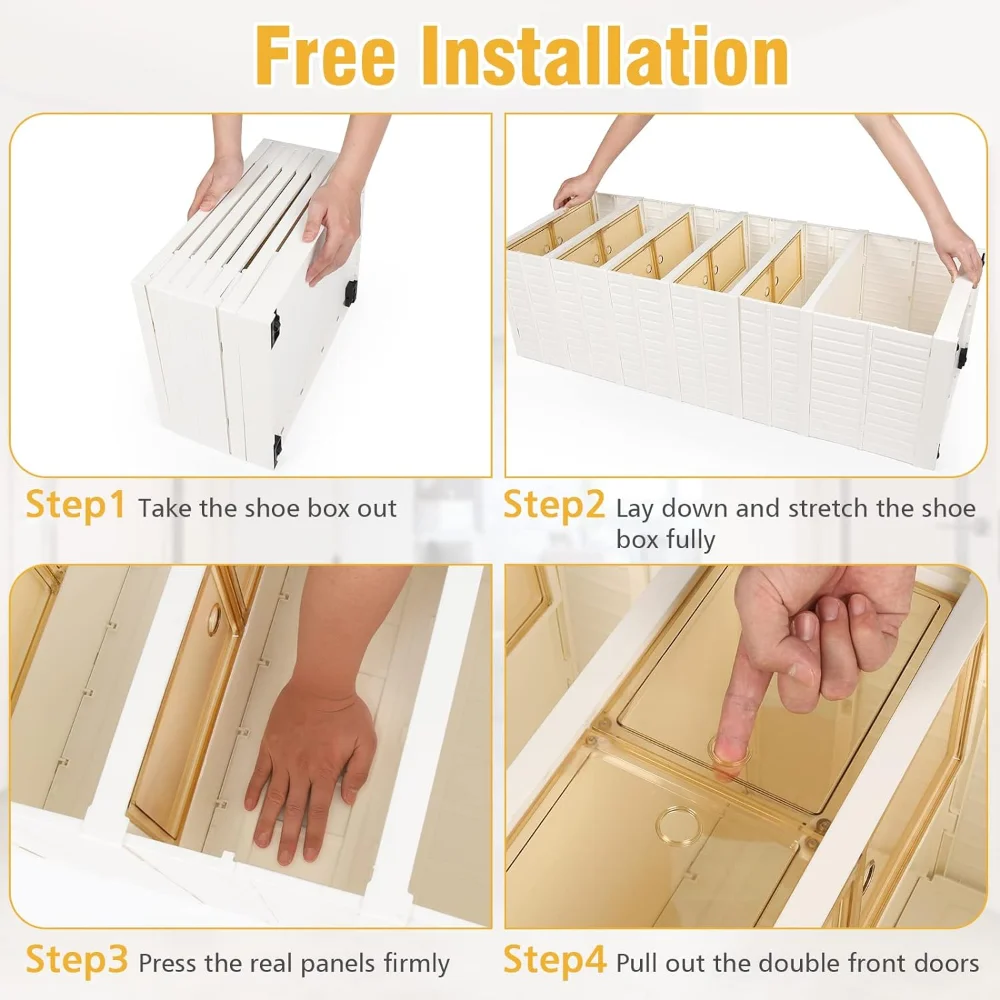 Free Installation

Step1 Take the shoe box out

Step2 Lay down and stretch the shoe box fully

Step3 Press the real panels firmly

Step4 Pull out the double front doors